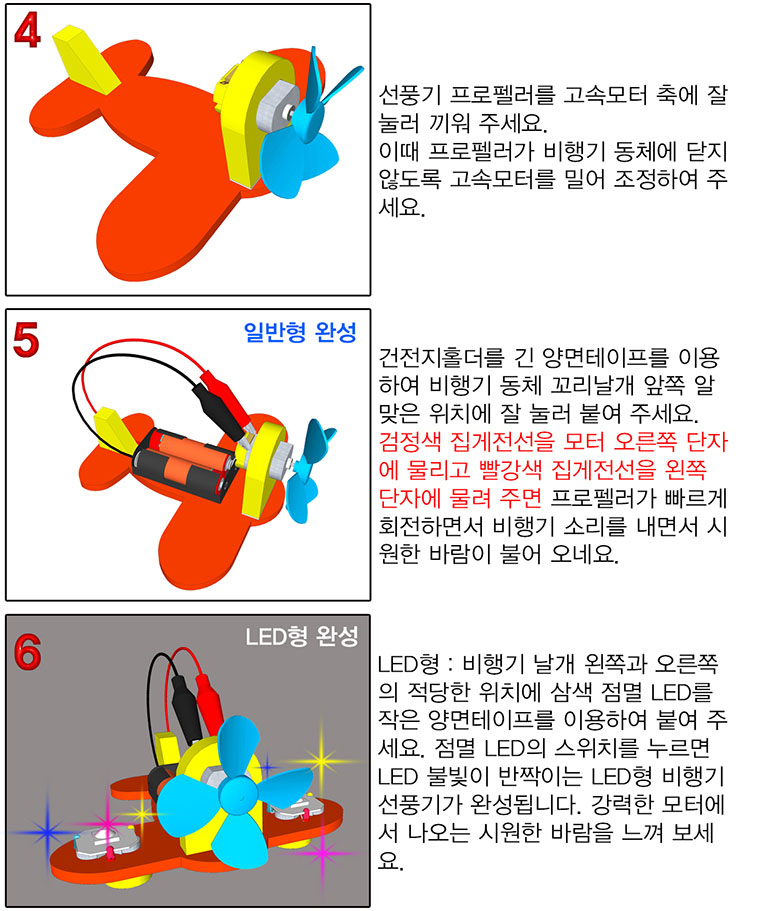 4

선풍기 프로펠러를 고속모터 축에 잘 눌러 끼워 주세요.
이때 프로펠러가 비행기 동체에 닫지 않도록 고속모터를 밀어 조정하여 주세요.

5

일반형 완성

건전지홀더를 긴 양면테이프를 이용하여 비행기 동체 꼬리날개 앞쪽 알맞은 위치에 잘 눌러 붙여 주세요.
검정색 집게전선을 모터 오른쪽 단자에 물리고 빨강색 집게전선을 왼쪽 단자에 물려 주면 프로펠러가 빠르게 회전하면서 비행기 소리를 내면서 시원한 바람이 불어 오네요.

6

LED형 완성

LED형 : 비행기 날개 왼쪽과 오른쪽의 적당한 위치에 삼색 점멸 LED를 작은 양면테이프를 이용하여 붙여 주세요. 점멸 LED의 스위치를 누르면 LED 불빛이 반짝이는 LED형 비행기 선풍기가 완성됩니다. 강력한 모터에서 나오는 시원한 바람을 느껴 보세요.