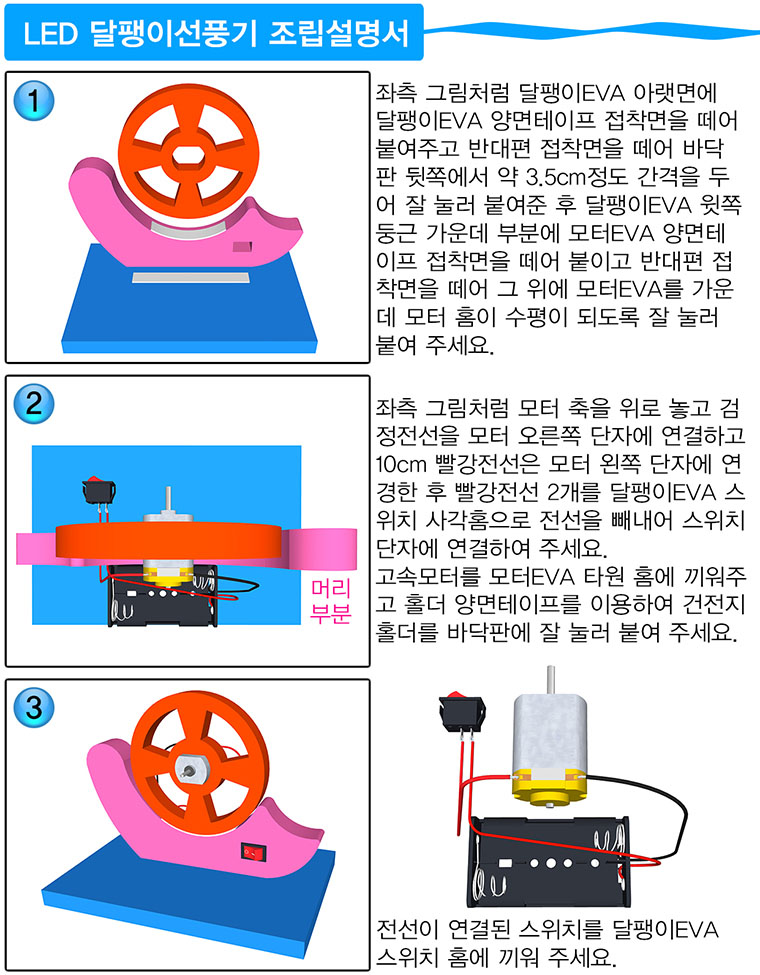 LED 달팽이선풍기 조립설명서

1

좌측 그림처럼 달팽이EVA 아랫면에 달팽이EVA 양면테이프 접착면을 떼어 붙여주고 반대편 접착면을 떼어 바닥판 뒷쪽에서 약 3.5cm정도 간격을 두어 잘 눌러 붙여준 후 달팽이EVA 윗쪽 둥근 가운데 부분에 모터EVA 양면테이프 접착면을 떼어 붙이고 반대편 접착면을 떼어 그 위에 모터EVA를 가운데 모터 홈이 수평이 되도록 잘 눌러 붙여 주세요.

2

머리 부분

좌측 그림처럼 모터 축을 위로 놓고 검정전선을 모터 오른쪽 단자에 연결하고 10cm 빨강전선은 모터 왼쪽 단자에 연경한 후 빨강전선 2개를 달팽이EVA 스위치 사각홈으로 전선을 빼내어 스위치 단자에 연결하여 주세요.
고속모터를 모터EVA 타원 홈에 끼워주고 홀더 양면테이프를 이용하여 건전지 홀더를 바닥판에 잘 눌러 붙여 주세요.

3

전선이 연결된 스위치를 달팽이EVA 스위치 홈에 끼워 주세요.