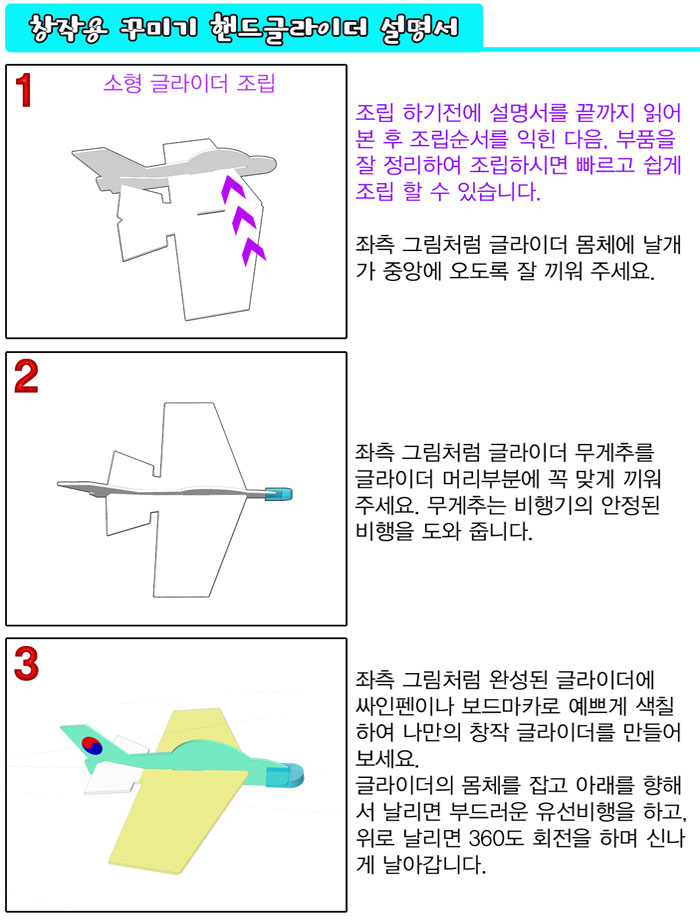 창작용 꾸미기 핸드글라이더 설명서

1

소형 글라이더 조립

조립 하기전에 설명서를 끝까지 읽어 본 후 조립순서를 익힌 다음, 부품을 잘 정리하여 조립하시면 빠르고 쉽게 조립 할 수 있습니다.

좌측 그림처럼 글라이더 몸체에 날개가 중앙에 오도록 잘 끼워 주세요.

2

좌측 그림처럼 글라이더 무게추를 글라이더 머리부분에 꼭 맞게 끼워 주세요. 무게추는 비행기의 안정된 비행을 도와 줍니다.

3

좌측 그림처럼 완성된 글라이더에 싸인펜이나 보드마카로 예쁘게 색칠하여 나만의 창작 글라이더를 만들어 보세요.
글라이더의 몸체를 잡고 아래를 향해서 날리면 부드러운 유선비행을 하고, 위로 날리면 360도 회전을 하며 신나게 날아갑니다.