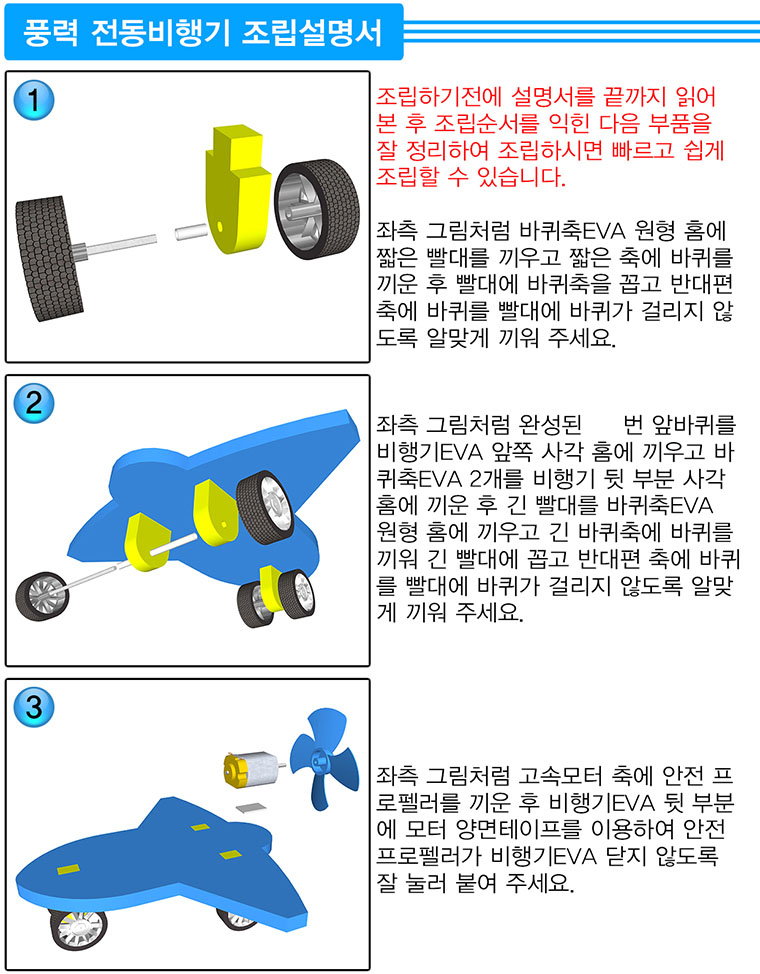 풍력 전동비행기 조립설명서

1

조립하기전에 설명서를 끝까지 읽어 본 후 조립순서를 익힌 다음 부품을 잘 정리하여 조립하시면 빠르고 쉽게 조립할 수 있습니다.

좌측 그림처럼 바퀴축EVA 원형 홈에 짧은 빨대를 끼우고 짧은 축에 바퀴를 끼운 후 빨대에 바퀴축을 꼽고 반대편 축에 바퀴를 빨대에 바퀴가 걸리지 않도록 알맞게 끼워 주세요.

2

좌측 그림처럼 완성된 번 앞바퀴를 비행기EVA 앞쪽 사각 홈에 끼우고 바퀴축EVA 2개를 비행기 뒷 부분 사각 홈에 끼운 후 긴 빨대를 바퀴축EVA 원형 홈에 끼우고 긴 바퀴축에 바퀴를 끼워 긴 빨대에 꼽고 반대편 축에 바퀴를 빨대에 바퀴가 걸리지 않도록 알맞게 끼워 주세요.

3

좌측 그림처럼 고속모터 축에 안전 프로펠러를 끼운 후 비행기EVA 뒷 부분에 모터 양면테이프를 이용하여 안전 프로펠러가 비행기EVA 닫지 않도록 잘 눌러 붙여 주세요.