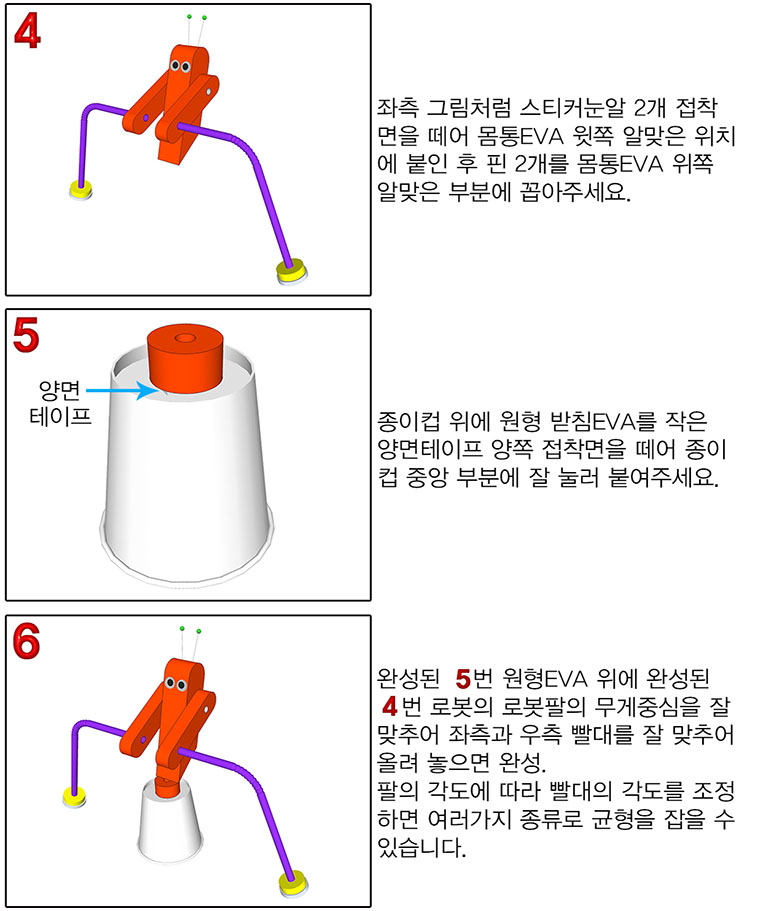 4

좌측 그림처럼 스티커눈알 2개 접착면을 떼어 몸통EVA 윗쪽 알맞은 위치에 붙인 후 핀 2개를 몸통EVA 위쪽 알맞은 부분에 꼽아주세요.

5

양면 테이프

종이컵 위에 원형 받침EVA를 작은 양면테이프 양쪽 접착면을 떼어 종이컵 중앙 부분에 잘 눌러 붙여주세요.

6

완성된 5번 원형EVA 위에 완성된 4번 로봇의 로봇팔의 무게중심을 잘 맞추어 좌측과 우측 빨대를 잘 맞추어 올려 놓으면 완성.
팔의 각도에 따라 빨대의 각도를 조정하면 여러가지 종류로 균형을 잡을 수 있습니다.