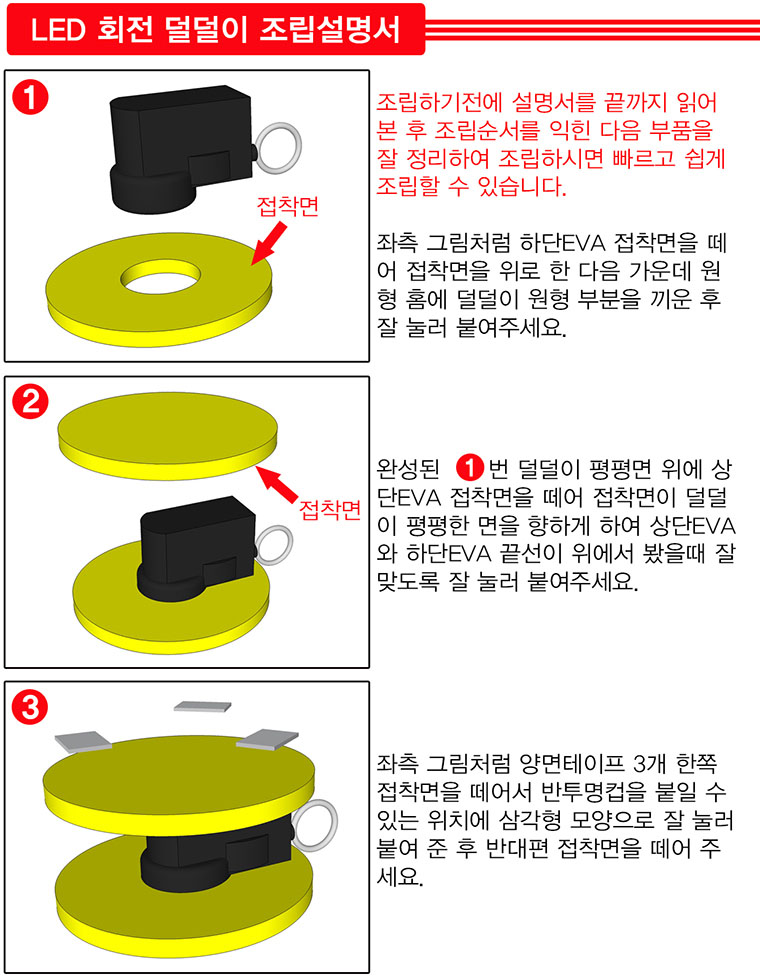 LED 회전 덜덜이 조립설명서

1

접착면

조립하기전에 설명서를 끝까지 읽어 본 후 조립순서를 익힌 다음 부품을 잘 정리하여 조립하시면 빠르고 쉽게 조립할 수 있습니다.

좌측 그림처럼 하단EVA 접착면을 떼어 접착면을 위로 한 다음 가운데 원형 홈에 덜덜이 원형 부분을 끼운 후 잘 눌러 붙여주세요.

2

접착면

완성된 1번 덜덜이 평평면 위에 상단EVA 접착면을 떼어 접착면이 덜덜이 평평한 면을 향하게 하여 상단EVA와 하단EVA 끝선이 위에서 봤을때 잘 맞도록 잘 눌러 붙여주세요.

3

좌측 그림처럼 양면테이프 3개 한쪽 접착면을 떼어서 반투명컵을 붙일 수 있는 위치에 삼각형 모양으로 잘 눌러 붙여 준 후 반대편 접착면을 떼어 주세요.