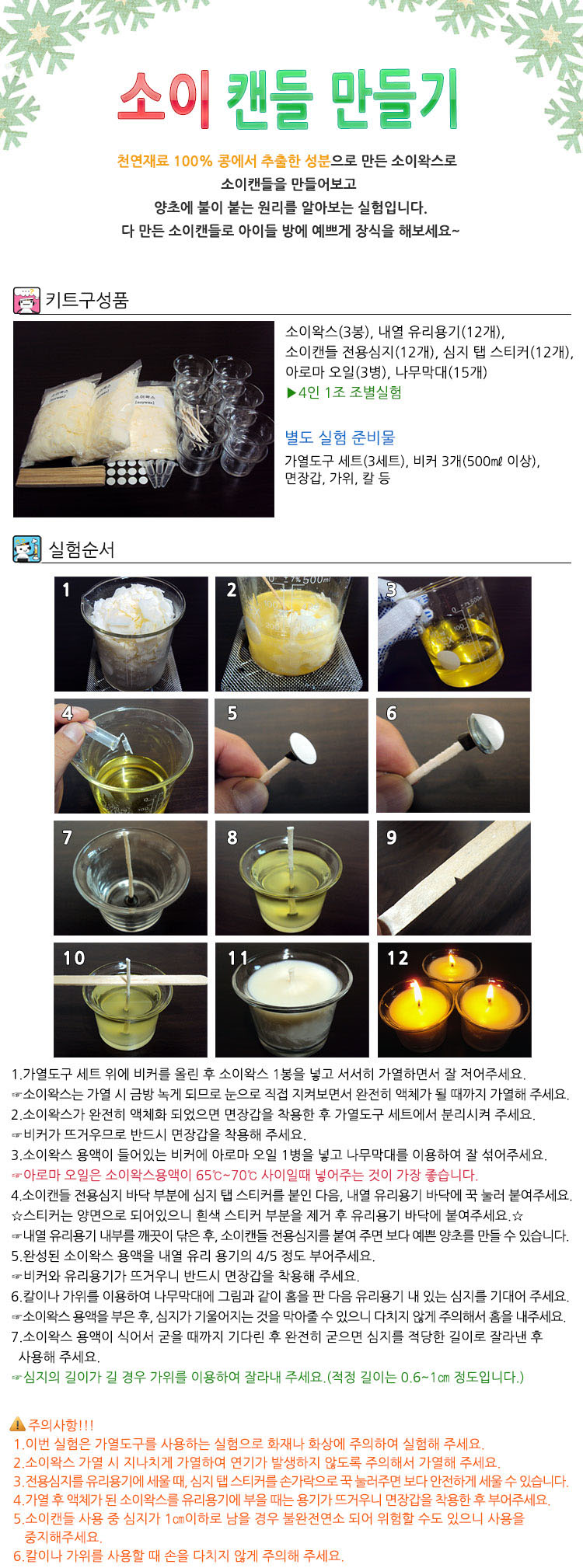 소이 캔들 만들기

천연재료 100% 콩에서 추출한 성분으로 만든 소이왁스로 소이캔들을 만들어보고 양초에 불이 붙는 원리를 알아보는 실험입니다. 다 만든 소이캔들로 아이들 방에 예쁘게 장식을 해보세요~

키트구성품

소이왁스(3봉), 내열 유리용기(12개), 소이캔들 전용심지(12개), 심지 탭 스티커(12개), 아로마 오일(3병), 나무막대(15개)
▶4인 1조 조별실험

별도 실험 준비물
가열도구 세트(3세트), 비커 3개(500㎖ 이상), 면장갑, 가위, 칼 등

실험순서

1 2 3 4 5 6 7 8 9 10 11 12

1.가열도구 세트 위에 비커를 올린 후 소이왁스 1봉을 넣고 서서히 가열하면서 잘 저어주세요.
☞소이왁스는 가열 시 금방 녹게 되므로 눈으로 직접 지켜보면서 완전히 액체가 될 때까지 가열해 주세요.
2.소이왁스가 완전히 액체화 되었으면 면장갑을 착용한 후 가열도구 세트에서 분리시켜 주세요.
☞비커가 뜨거우므로 반드시 면장갑을 착용해 주세요.
3.소이왁스 용액이 들어있는 비커에 아로마 오일 1병을 넣고 나무막대를 이용하여 잘 섞어주세요.
☞아로마 오일은 소이왁스용액이 65℃~70℃ 사이일때 넣어주는 것이 가장 좋습니다.
4.소이캔들 전용심지 바닥 부분에 심지 탭 스티커를 붙인 다음, 내열 유리용기 바닥에 꾹 눌러 붙여주세요.
☆스티커는 양면으로 되어있으니 흰색 스티커 부분을 제거 후 유리용기 바닥에 붙여주세요.☆
☞내열 유리용기 내부를 깨끗이 닦은 후, 소이캔들 전용심지를 붙여 주면 보다 예쁜 양초를 만들 수 있습니다.
5.완성된 소이왁스 용액을 내열 유리 용기의 4/5 정도 부어주세요.
☞비커와 유리용기가 뜨거우니 반드시 면장갑을 착용해 주세요.
6.칼이나 가위를 이용하여 나무막대에 그림과 같이 홈을 판 다음 유리용기 내 있는 심지를 기대어 주세요.
☞소이왁스 용액을 부은 후, 심지가 기울어지는 것을 막아줄 수 있으니 다치지 않게 주의해서 홈을 내주세요.
7.소이왁스 용액이 식어서 굳을 때까지 기다린 후 완전히 굳으면 심지를 적당한 길이로 잘라낸 후 사용해 주세요.
☞심지의 길이가 길 경우 가위를 이용하여 잘라내 주세요.(적정 길이는 0.6~1㎝ 정도입니다.)

주의사항!!!
1.이번 실험은 가열도구를 사용하는 실험으로 화재나 화상에 주의하여 실험해 주세요.
2.소이왁스 가열 시 지나치게 가열하여 연기가 발생하지 않도록 주의해서 가열해 주세요.
3.전용심지를 유리용기에 세울 때, 심지 탭 스티커를 손가락으로 꾹 눌러주면 보다 안전하게 세울 수 있습니다.
4.가열 후 액체가 된 소이왁스를 유리용기에 부을 때는 용기가 뜨거우니 면장갑을 착용한 후 부어주세요.
5.소이캔들 사용 중 심지가 1㎝이하로 남을 경우 불완전연소 되어 위험할 수도 있으니 사용을 중지해주세요.
6.칼이나 가위를 사용할 때 손을 다치지 않게 주의해 주세요.