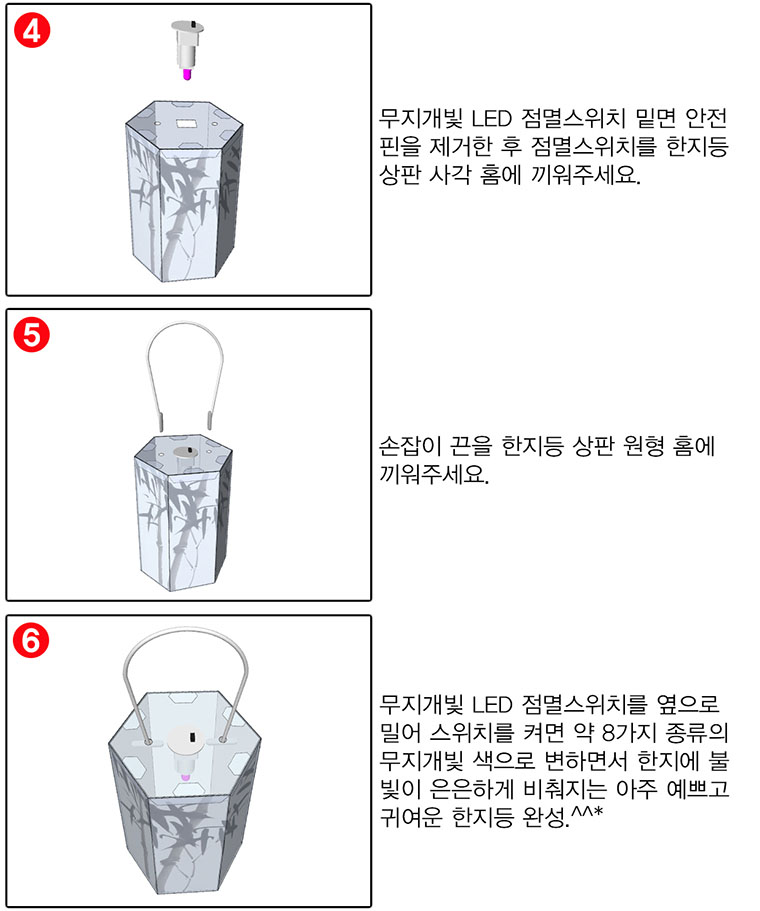 4

무지개빛 LED 점멸스위치 밑면 안전핀을 제거한 후 점멸스위치를 한지등 상판 사각 홈에 끼워주세요.

5

손잡이 끈을 한지등 상판 원형 홈에 끼워주세요.

6

무지개빛 LED 점멸스위치를 옆으로 밀어 스위치를 켜면 약 8가지 종류의 무지개빛 색으로 변하면서 한지에 불빛이 은은하게 비춰지는 아주 예쁘고 귀여운 한지등 완성.^^*