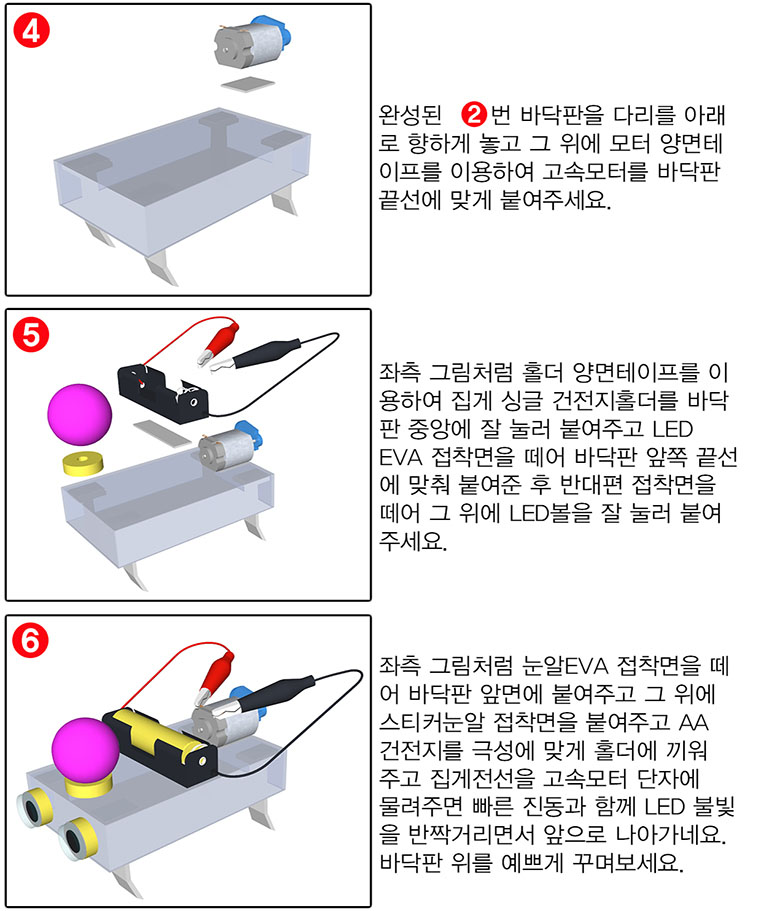 4

완성된 2번 바닥판을 다리를 아래로 향하게 놓고 그 위에 모터 양면테이프를 이용하여 고속모터를 바닥판 끝선에 맞게 붙여주세요.

5

좌측 그림처럼 홀더 양면테이프를 이용하여 집게 싱글 건전지홀더를 바닥판 중앙에 잘 눌러 붙여주고 LED EVA 접착면을 떼어 바닥판 앞쪽 끝선에 맞춰 붙여준 후 반대편 접착면을 떼어 그 위에 LED볼을 잘 눌러 붙여주세요.

6

좌측 그림처럼 눈알EVA 접착면을 떼어 바닥판 앞면에 붙여주고 그 위에 스티커눈알 접착면을 붙여주고 AA 건전지를 극성에 맞게 홀더에 끼워주고 집게전선을 고속모터 단자에 물려주면 빠른 진동과 함께 LED 불빛을 반짝거리면서 앞으로 나아가네요. 바닥판 위를 예쁘게 꾸며보세요.