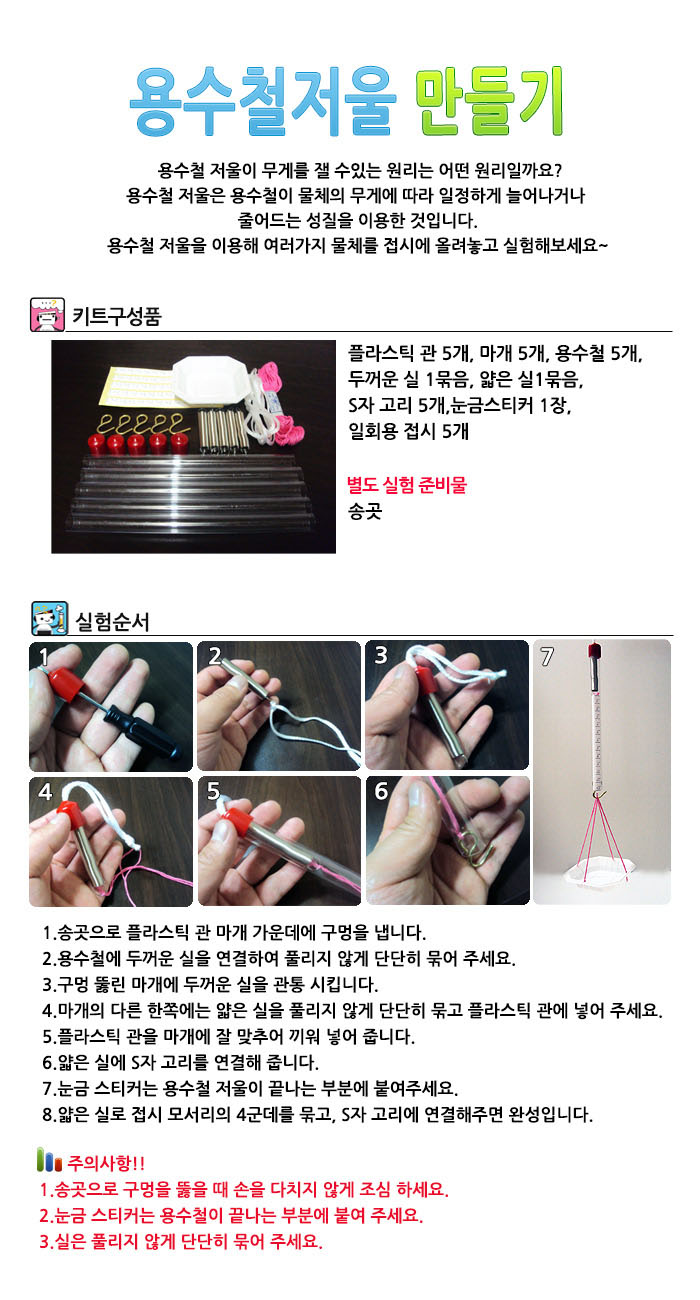 용수철저울 만들기

용수철 저울이 무게를 잴 수있는 원리는 어떤 원리일까요?
용수철 저울은 용수철이 물체의 무게에 따라 일정하게 늘어나거나 줄어드는 성질을 이용한 것입니다.
용수철 저울을 이용해 여러가지 물체를 접시에 올려놓고 실험해보세요~

키트구성품

플라스틱 관 5개, 마개 5개, 용수철 5개, 두꺼운 실 1묶음, 얇은 실1묶음, S자 고리 5개,눈금스티커 1장, 일회용 접시 5개

별도 실험 준비물
송곳

실험순서

1
2
3
4
5
6
7

1.송곳으로 플라스틱 관 마개 가운데에 구멍을 냅니다.
2.용수철에 두꺼운 실을 연결하여 풀리지 않게 단단히 묶어 주세요.
3.구멍 뚫린 마개에 두꺼운 실을 관통 시킵니다.
4.마개의 다른 한쪽에는 얇은 실을 풀리지 않게 단단히 묶고 플라스틱 관에 넣어 주세요.
5.플라스틱 관을 마개에 잘 맞추어 끼워 넣어 줍니다.
6.얇은 실에 S자 고리를 연결해 줍니다.
7.눈금 스티커는 용수철 저울이 끝나는 부분에 붙여주세요.
8.얇은 실로 접시 모서리의 4군데를 묶고, S자 고리에 연결해주면 완성입니다.

주의사항!!
1.송곳으로 구멍을 뚫을 때 손을 다치지 않게 조심 하세요.
2.눈금 스티커는 용수철이 끝나는 부분에 붙여 주세요.
3.실은 풀리지 않게 단단히 묶어 주세요.