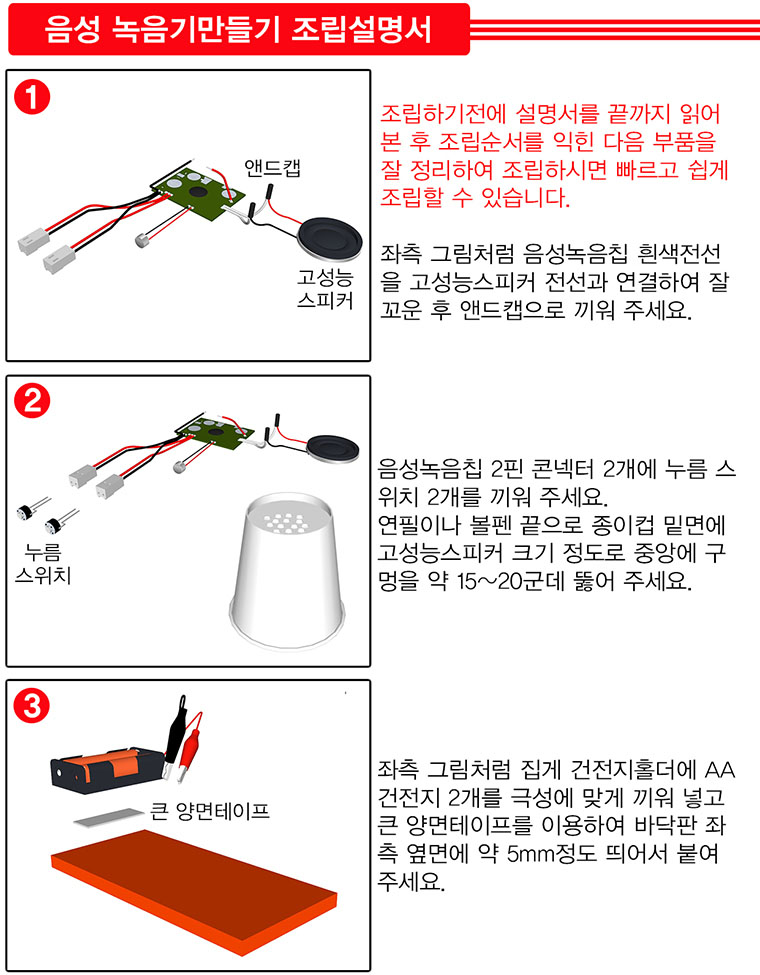 음성 녹음기만들기 조립설명서

1

앤드캡

고성능
스피커

조립하기전에 설명서를 끝까지 읽어 본 후 조립순서를 익힌 다음 부품을 잘 정리하여 조립하시면 빠르고 쉽게 조립할 수 있습니다.

좌측 그림처럼 음성녹음칩 흰색전선을 고성능스피커 전선과 연결하여 잘 꼬운 후 앤드캡으로 끼워 주세요.

2

누름
스위치

음성녹음칩 2핀 콘넥터 2개에 누름 스위치 2개를 끼워 주세요.
연필이나 볼펜 끝으로 종이컵 밑면에 고성능스피커 크기 정도로 중앙에 구멍을 약 15~20군데 뚫어 주세요.

3

큰 양면테이프

좌측 그림처럼 집게 건전지홀더에 AA 건전지 2개를 극성에 맞게 끼워 넣고 큰 양면테이프를 이용하여 바닥판 좌측 옆면에 약 5mm정도 띄어서 붙여 주세요.