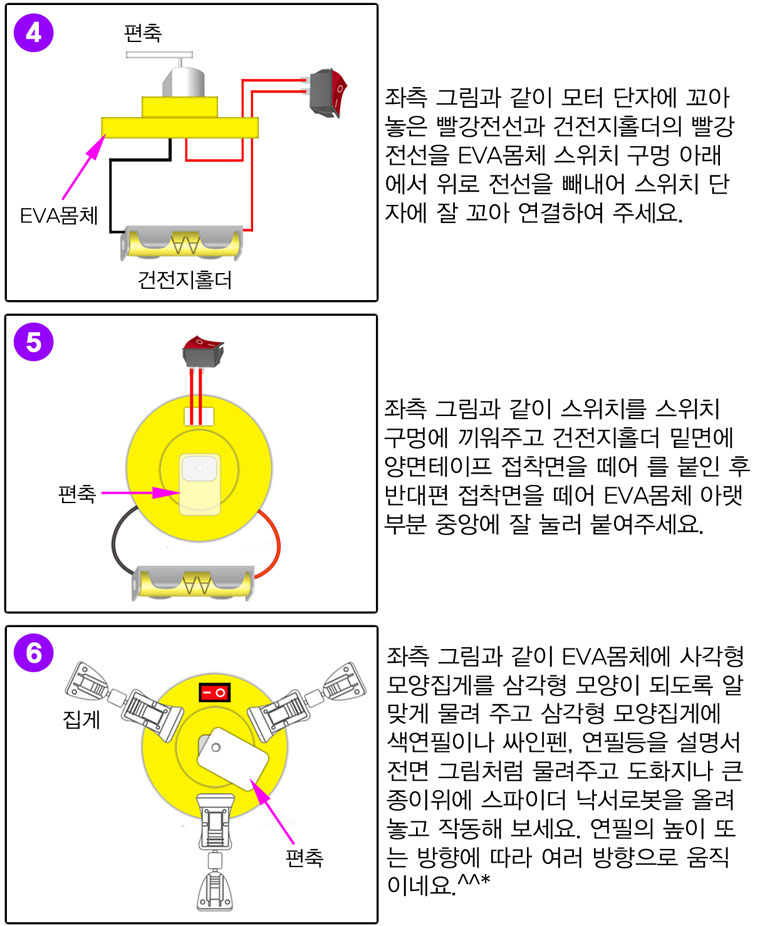 4

편축

EVA몸체

건전지홀더

좌측 그림과 같이 모터 단자에 꼬아 놓은 빨강전선과 건전지홀더의 빨강 전선을 EVA몸체 스위치 구멍 아래에서 위로 전선을 빼내어 스위치 단자에 잘 꼬아 연결하여 주세요.

5

편축

좌측 그림과 같이 스위치를 스위치 구멍에 끼워주고 건전지홀더 밑면에 양면테이프 접착면을 떼어 를 붙인 후 반대편 접착면을 떼어 EVA몸체 아랫부분 중앙에 잘 눌러 붙여주세요.

6

집게

편축

좌측 그림과 같이 EVA몸체에 사각형 모양집게를 삼각형 모양이 되도록 알맞게 물려 주고 삼각형 모양집게에 색연필이나 싸인펜, 연필등을 설명서 전면 그림처럼 물려주고 도화지나 큰 종이위에 스파이더 낙서로봇을 올려 놓고 작동해 보세요. 연필의 높이 또는 방향에 따라 여러 방향으로 움직이네요.^^*