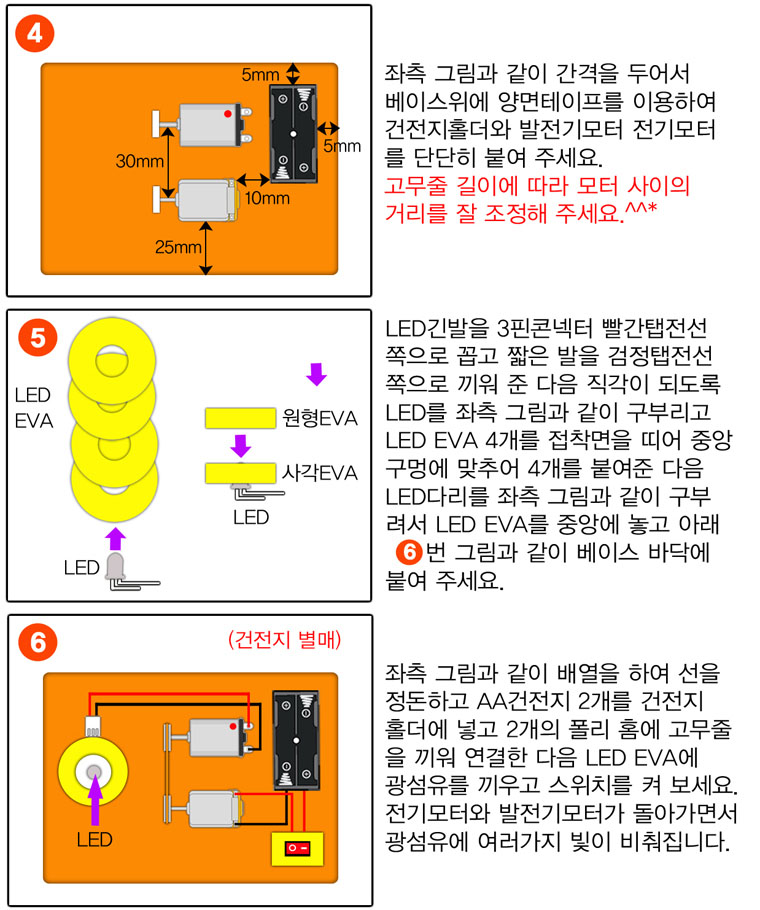 4

5mm

5mm

30mm

10mm

25mm

좌측 그림과 같이 간격을 두어서 베이스위에 양면테이프를 이용하여 건전지홀더와 발전기모터 전기모터를 단단히 붙여 주세요.
고무줄 길이에 따라 모터 사이의 거리를 잘 조정해 주세요.^^*

5

LED
EVA

원형EVA

사각EVA

LED

LED

LED긴발을 3핀콘넥터 빨간탭전선 쪽으로 꼽고 짧은 발을 검정탭전선 쪽으로 끼워 준 다음 직각이 되도록 LED를 좌측 그림과 같이 구부리고 LED EVA 4개를 접착면을 띠어 중앙 구멍에 맞추어 4개를 붙여준 다음 LED다리를 좌측 그림과 같이 구부려서 LED EVA를 중앙에 놓고 아래 6번 그림과 같이 베이스 바닥에 붙여 주세요.

6

(건전지 별매)

LED

좌측 그림과 같이 배열을 하여 선을 정돈하고 AA건전지 2개를 건전지 홀더에 넣고 2개의 폴리 홈에 고무줄을 끼워 연결한 다음 LED EVA에 광섬유를 끼우고 스위치를 켜 보세요. 전기모터와 발전기모터가 돌아가면서 광섬유에 여러가지 빛이 비춰집니다.