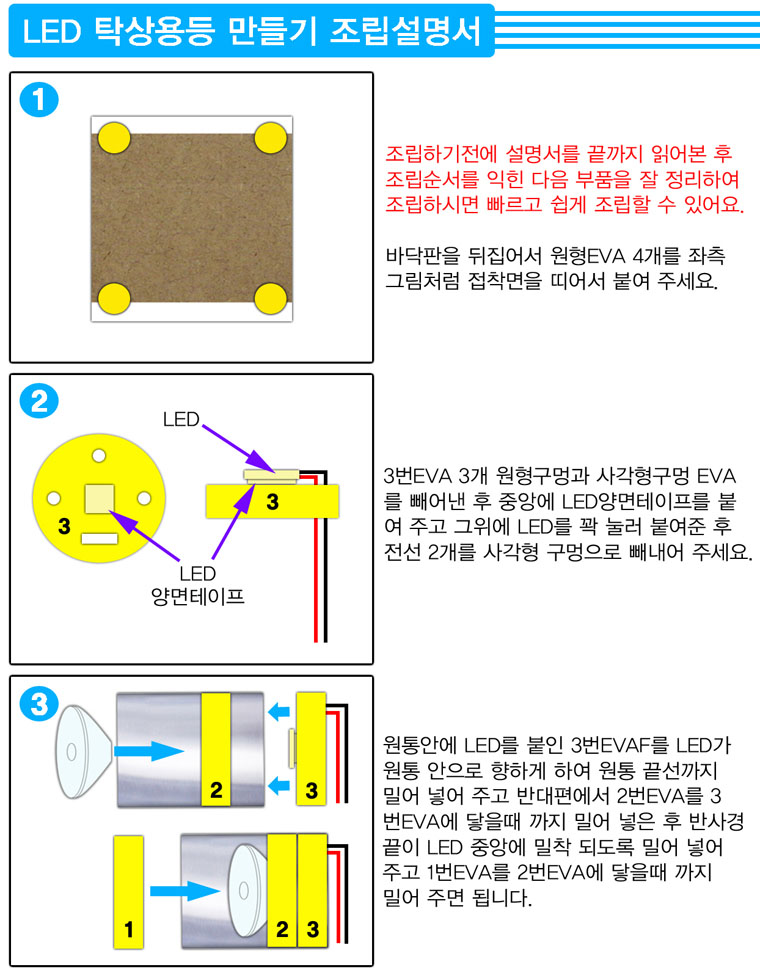 LED 탁상용등 만들기 조립설명서

1

조립하기전에 설명서를 끝까지 읽어본 후 조립순서를 익힌 다음 부품을 잘 정리하여 조립하시면 빠르고 쉽게 조립할 수 있어요.

바닥판을 뒤집어서 원형EVA 4개를 좌측 그림처럼 접착면을 띠어서 붙여 주세요.

2

LED

3

3

LED
양면테이프

3번EVA 3개 원형구멍과 사각형구멍 EVA를 빼어낸 후 중앙에 LED양면테이프를 붙여 주고 그위에 LED를 꽉 눌러 붙여준 후 전선 2개를 사각형 구멍으로 빼내어 주세요.

3

2

3

1

2

3

원통안에 LED를 붙인 3번EVAF를 LED가 원통 안으로 향하게 하여 원통 끝선까지 밀어 넣어 주고 반대편에서 2번EVA를 3번EVA에 닿을때 까지 밀어 넣은 후 반사경 끝이 LED 중앙에 밀착 되도록 밀어 넣어 주고 1번EVA를 2번EVA에 닿을때 까지 밀어 주면 됩니다.