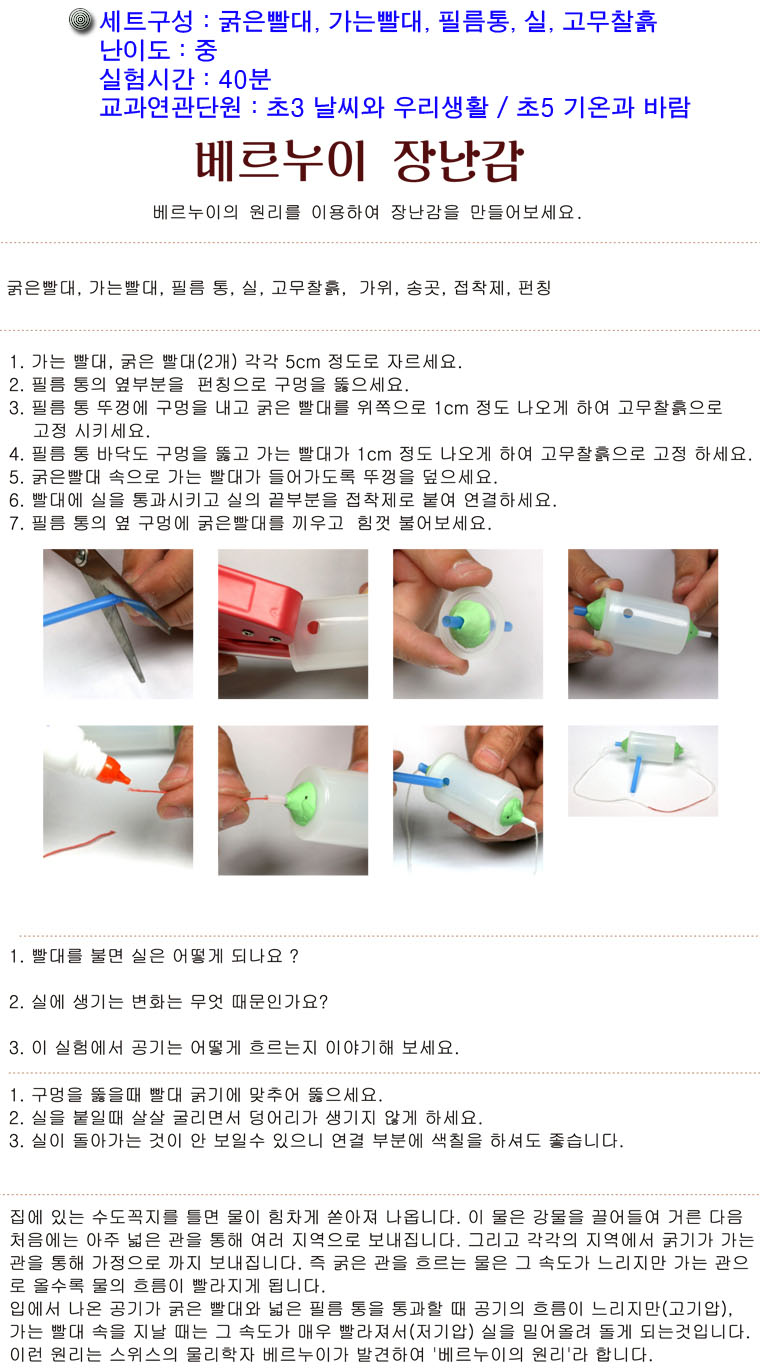 세트구성 : 굵은빨대, 가는빨대, 필름통, 실, 고무찰흙
난이도 : 중
실험시간 : 40분
교과연관단원 : 초3 날씨와 우리생활 / 초5 기온과 바람

베르누이 장난감

베르누이의 원리를 이용하여 장난감을 만들어보세요.

굵은빨대, 가는빨대, 필름 통, 실, 고무찰흙, 가위, 송곳, 접착제, 펀칭

1. 가는 빨대, 굵은 빨대(2개) 각각 5cm 정도로 자르세요.
2. 필름 통의 옆부분을 펀칭으로 구멍을 뚫으세요.
3. 필름 통 뚜껑에 구멍을 내고 굵은 빨대를 위쪽으로 1cm 정도 나오게 하여 고무찰흙으로 고정 시키세요.
4. 필름 통 바닥도 구멍을 뚫고 가는 빨대가 1cm 정도 나오게 하여 고무찰흙으로 고정 하세요.
5. 굵은빨대 속으로 가는 빨대가 들어가도록 뚜껑을 덮으세요.
6. 빨대에 실을 통과시키고 실의 끝부분을 접착제로 붙여 연결하세요.
7. 필름 통의 옆 구멍에 굵은빨대를 끼우고 힘껏 불어보세요.

1. 빨대를 불면 실은 어떻게 되나요 ?

2. 실에 생기는 변화는 무엇 때문인가요?

3. 이 실험에서 공기는 어떻게 흐르는지 이야기해 보세요.

1. 구멍을 뚫을때 빨대 굵기에 맞추어 뚫으세요.
2. 실을 붙일때 살살 굴리면서 덩어리가 생기지 않게 하세요.
3. 실이 돌아가는 것이 안 보일수 있으니 연결 부분에 색칠을 하셔도 좋습니다.

집에 있는 수도꼭지를 틀면 물이 힘차게 쏟아져 나옵니다. 이 물은 강물을 끌어들여 거른 다음 처음에는 아주 넓은 관을 통해 여러 지역으로 보내집니다. 그리고 각각의 지역에서 굵기가 가는 관을 통해 가정으로 까지 보내집니다. 즉 굵은 관을 흐르는 물은 그 속도가 느리지만 가는 관으로 올수록 물의 흐름이 빨라지게 됩니다.
입에서 나온 공기가 굵은 빨대와 넓은 필름 통을 통과할 때 공기의 흐름이 느리지만(고기압), 가는 빨대 속을 지날 때는 그 속도가 매우 빨라져서(저기압) 실을 밀어올려 돌게 되는것입니다. 이런 원리는 스위스의 물리학자 베르누이가 발견하여 '베르누이의 원리'라 합니다.