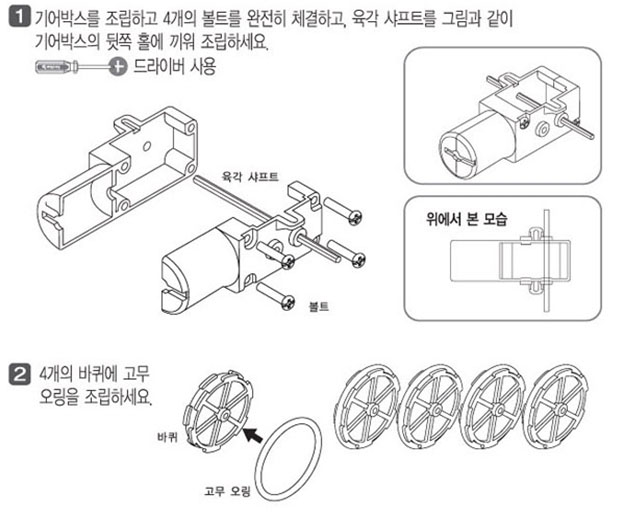 1 기어박스를 조립하고 4개의 볼트를 완전히 체결하고, 육각 샤프트를 그림과 같이 기어박스의 뒷쪽 홀에 끼워 조립하세요.

드라이버 사용

육각 샤프트

볼트

위에서 본 모습

2 4개의 바퀴에 고무 오링을 조립하세요.

바퀴

고무 오링