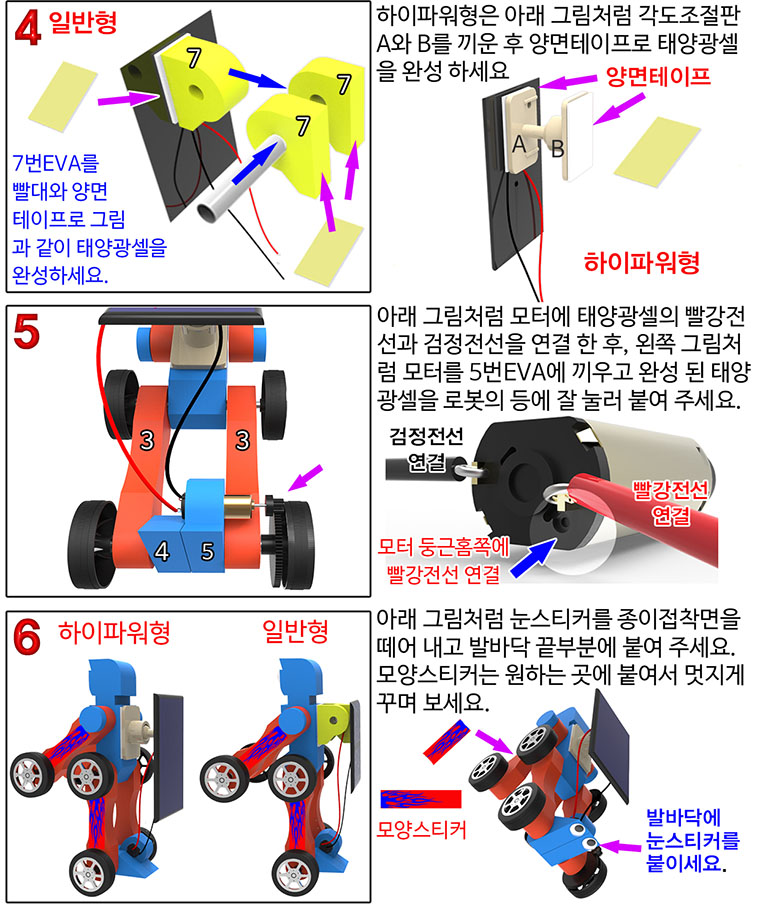 4 일반형

7 7 7

7번EVA를 빨대와 양면 테이프로 그림과 같이 태양광셀을 완성하세요.

하이파워형은 아래 그림처럼 각도조절판 A와 B를 끼운 후 양면테이프로 태양광셀을 완성 하세요

양면테이프

A B

하이파워형

5

3 3

4 5

아래 그림처럼 모터에 태양광셀의 빨강전선과 검정전선을 연결 한 후, 왼쪽 그림처럼 모터를 5번EVA에 끼우고 완성 된 태양광셀을 로봇의 등에 잘 눌러 붙여 주세요.

검정전선 연결

빨강전선 연결

모터 둥근홈쪽에 빨강전선 연결

6 하이파워형 일반형

아래 그림처럼 눈스티커를 종이접착면을 떼어 내고 발바닥 끝부분에 붙여 주세요. 모양스티커는 원하는 곳에 붙여서 멋지게 꾸며 보세요.

모양스티커

발바닥에 눈스티커를 붙이세요.