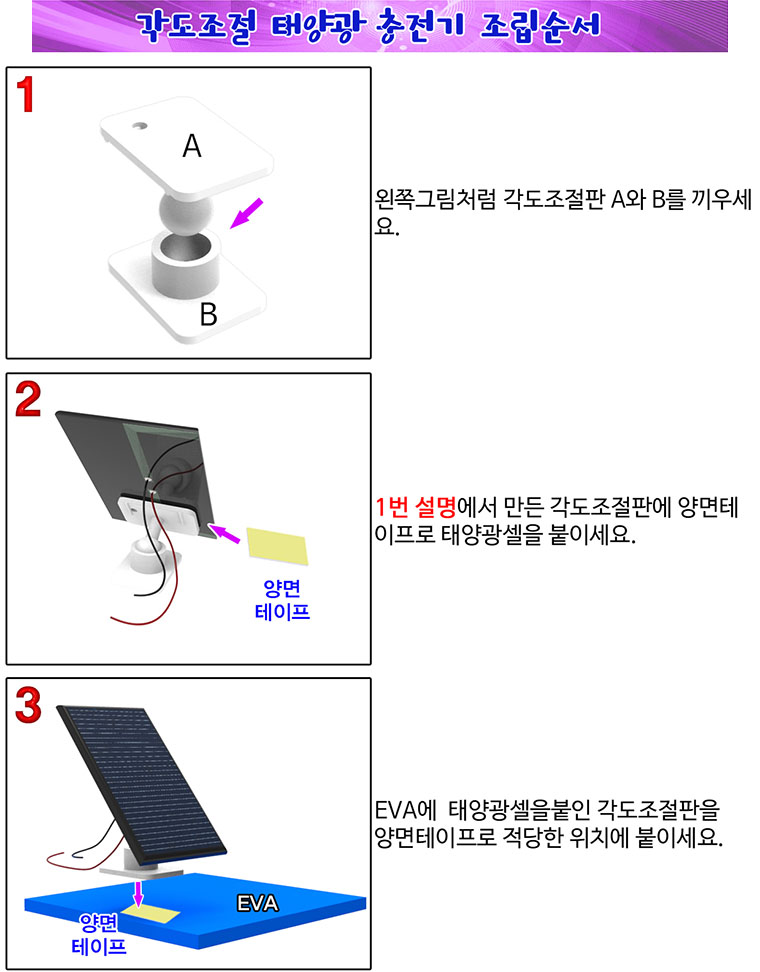 각도조절 태양광 충전기 조립순서

1

A

B

왼쪽그림처럼 각도조절판 A와 B를 끼우세요.

2

양면
테이프

1번 설명에서 만든 각도조절판에 양면테이프로 태양광셀을 붙이세요.

3

EVA

양면
테이프

EVA에 태양광셀을붙인 각도조절판을 양면테이프로 적당한 위치에 붙이세요.