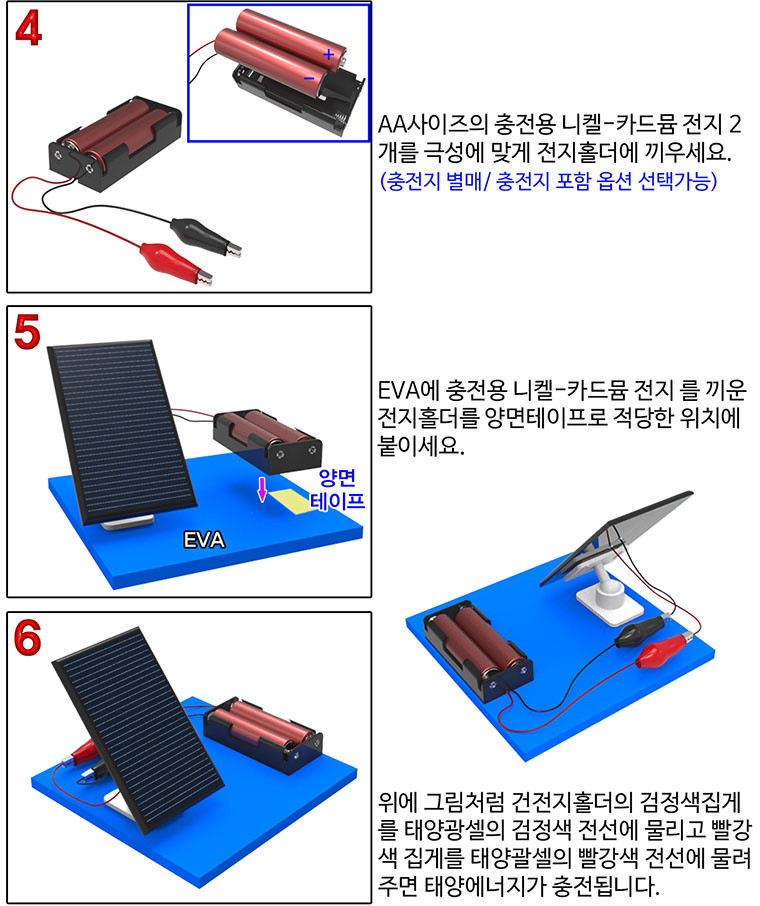 4

+
−

AA사이즈의 충전용 니켈-카드뮴 전지 2개를 극성에 맞게 전지홀더에 끼우세요.
(충전지 별매/ 충전지 포함 옵션 선택가능)

5

양면
테이프

EVA

EVA에 충전용 니켈-카드뮴 전지 를 끼운 전지홀더를 양면테이프로 적당한 위치에 붙이세요.

6

위에 그림처럼 건전지홀더의 검정색집게를 태양광셀의 검정색 전선에 물리고 빨강색 집게를 태양괄셀의 빨강색 전선에 물려주면 태양에너지가 충전됩니다.