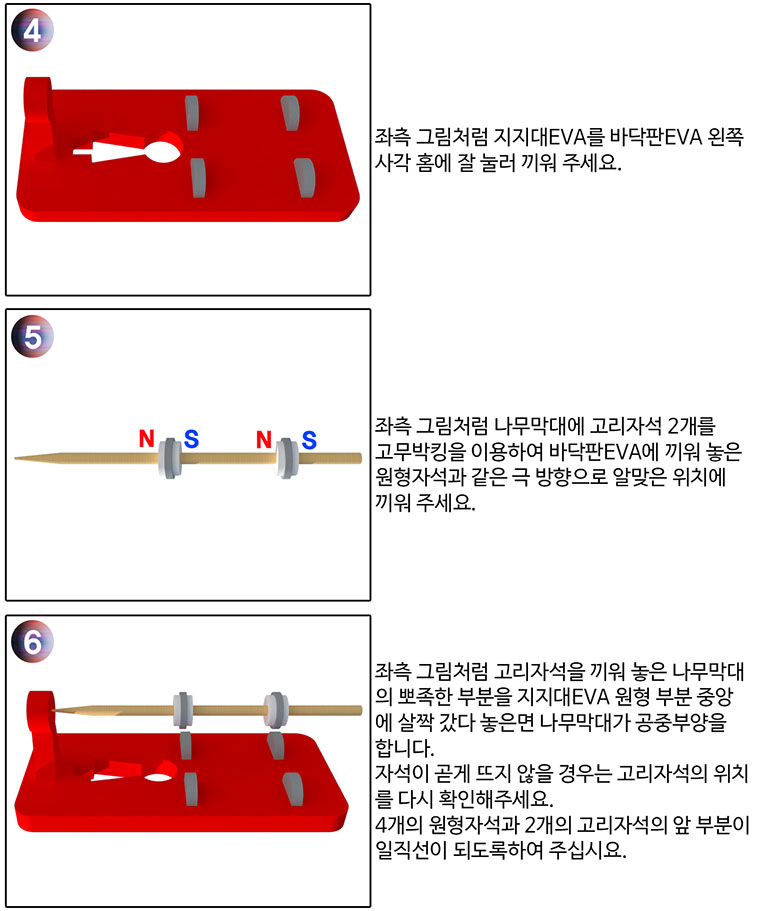 4

좌측 그림처럼 지지대EVA를 바닥판EVA 왼쪽 사각 홈에 잘 눌러 끼워 주세요.

5

N S N S

좌측 그림처럼 나무막대에 고리자석 2개를 고무박킹을 이용하여 바닥판EVA에 끼워 놓은 원형자석과 같은 극 방향으로 알맞은 위치에 끼워 주세요.

6

좌측 그림처럼 고리자석을 끼워 놓은 나무막대의 뾰족한 부분을 지지대EVA 원형 부분 중앙에 살짝 갔다 놓은면 나무막대가 공중부양을 합니다.
자석이 곧게 뜨지 않을 경우는 고리자석의 위치를 다시 확인해주세요.
4개의 원형자석과 2개의 고리자석의 앞 부분이 일직선이 되도록하여 주십시요.