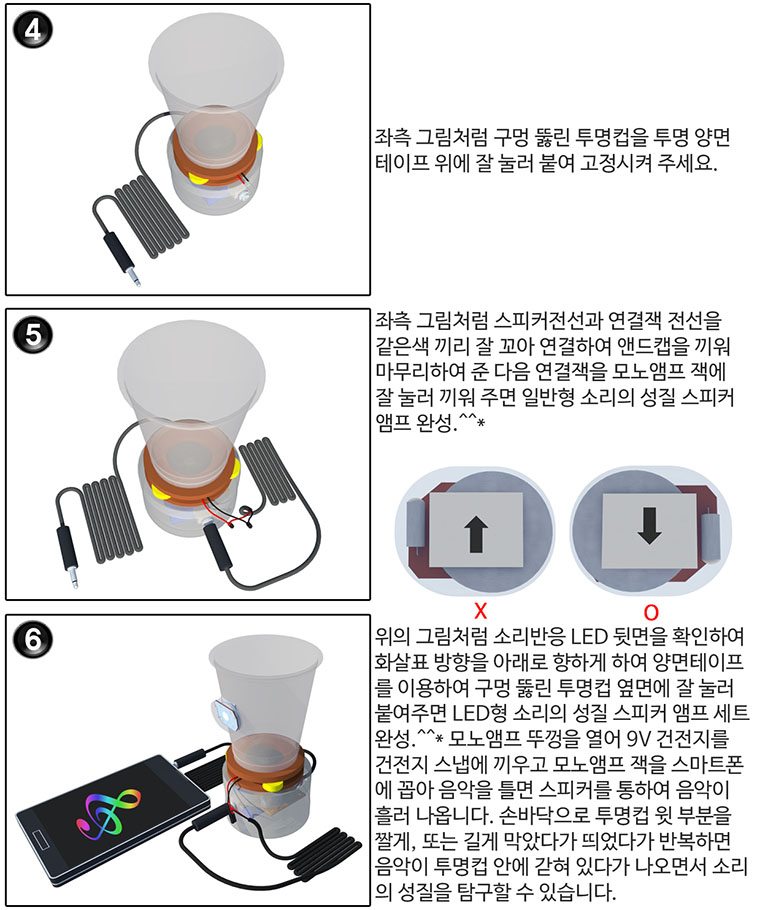 4

좌측 그림처럼 구멍 뚫린 투명컵을 투명 양면 테이프 위에 잘 눌러 붙여 고정시켜 주세요.

5

좌측 그림처럼 스피커전선과 연결잭 전선을 같은색 끼리 잘 꼬아 연결하여 앤드캡을 끼워 마무리하여 준 다음 연결잭을 모노앰프 잭에 잘 눌러 끼워 주면 일반형 소리의 성질 스피커 앰프 완성.^^*

X

O

6

위의 그림처럼 소리반응 LED 뒷면을 확인하여 화살표 방향을 아래로 향하게 하여 양면테이프를 이용하여 구멍 뚫린 투명컵 옆면에 잘 눌러 붙여주면 LED형 소리의 성질 스피커 앰프 세트 완성.^^* 모노앰프 뚜껑을 열어 9V 건전지를 건전지 스냅에 끼우고 모노앰프 잭을 스마트폰에 꼽아 음악을 틀면 스피커를 통하여 음악이 흘러 나옵니다. 손바닥으로 투명컵 윗 부분을 짧게, 또는 길게 막았다가 띄었다가 반복하면 음악이 투명컵 안에 갇혀 있다가 나오면서 소리의 성질을 탐구할 수 있습니다.