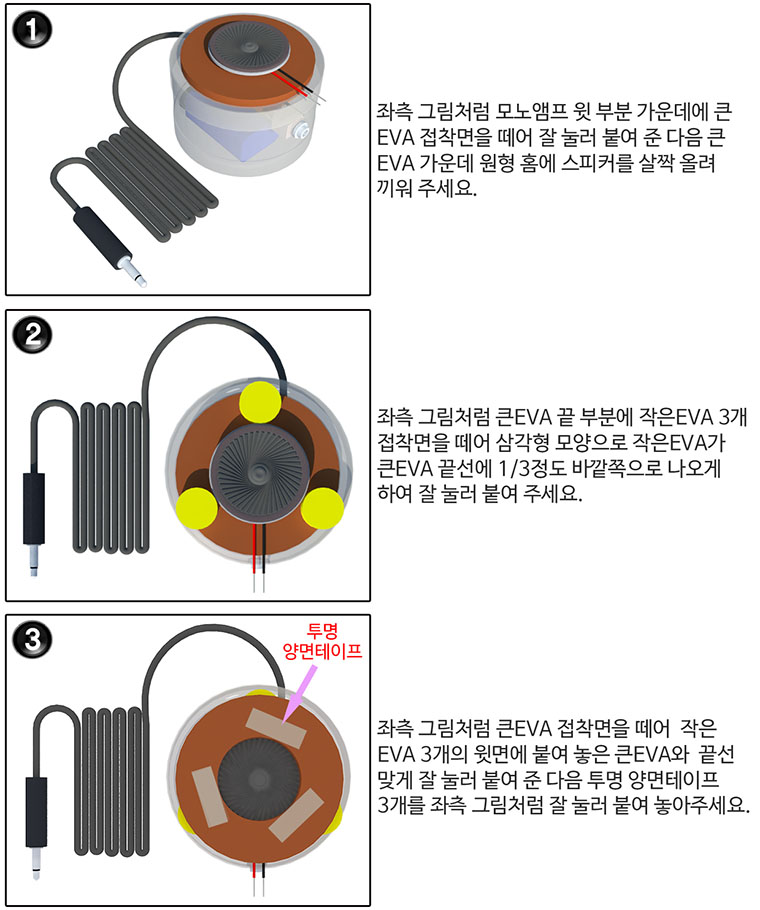 1

좌측 그림처럼 모노앰프 윗 부분 가운데에 큰 EVA 접착면을 떼어 잘 눌러 붙여 준 다음 큰 EVA 가운데 원형 홈에 스피커를 살짝 올려 끼워 주세요.

2

좌측 그림처럼 큰EVA 끝 부분에 작은EVA 3개 접착면을 떼어 삼각형 모양으로 작은EVA가 큰EVA 끝선에 1/3정도 바깥쪽으로 나오게 하여 잘 눌러 붙여 주세요.

3

투명 양면테이프

좌측 그림처럼 큰EVA 접착면을 떼어 작은 EVA 3개의 윗면에 붙여 놓은 큰EVA와 끝선 맞게 잘 눌러 붙여 준 다음 투명 양면테이프 3개를 좌측 그림처럼 잘 눌러 붙여 놓아주세요.