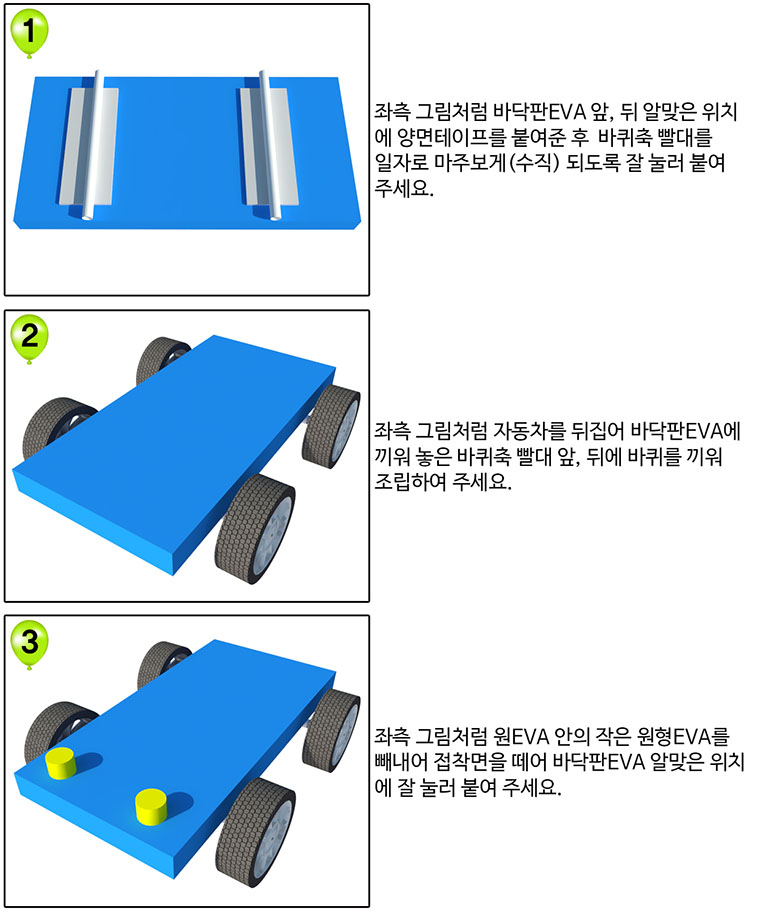 1

좌측 그림처럼 바닥판EVA 앞, 뒤 알맞은 위치에 양면테이프를 붙여준 후 바퀴축 빨대를 일자로 마주보게(수직) 되도록 잘 눌러 붙여 주세요.

2

좌측 그림처럼 자동차를 뒤집어 바닥판EVA에 끼워 놓은 바퀴축 빨대 앞, 뒤에 바퀴를 끼워 조립하여 주세요.

3

좌측 그림처럼 원EVA 안의 작은 원형EVA를 빼내어 접착면을 떼어 바닥판EVA 알맞은 위치에 잘 눌러 붙여 주세요.