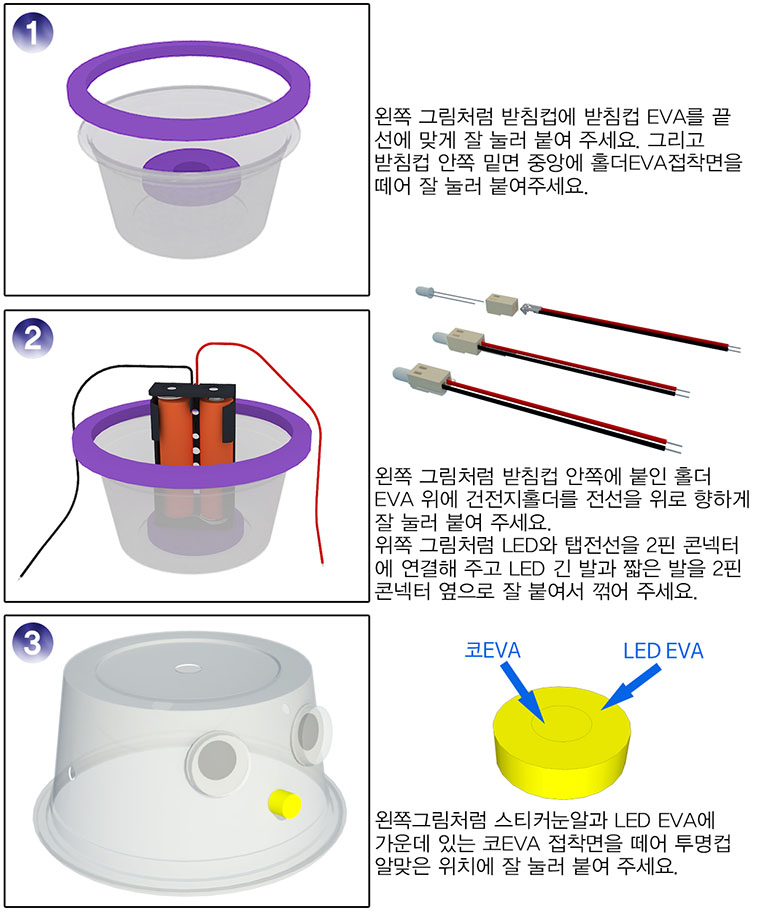 1

왼쪽 그림처럼 받침컵에 받침컵 EVA를 끝선에 맞게 잘 눌러 붙여 주세요. 그리고 받침컵 안쪽 밑면 중앙에 홀더EVA접착면을 떼어 잘 눌러 붙여주세요.

2

왼쪽 그림처럼 받침컵 안쪽에 붙인 홀더 EVA 위에 건전지홀더를 전선을 위로 향하게 잘 눌러 붙여 주세요.
위쪽 그림처럼 LED와 탭전선을 2핀 콘넥터에 연결해 주고 LED 긴 발과 짧은 발을 2핀 콘넥터 옆으로 잘 붙여서 꺾어 주세요.

3

코EVA

LED EVA

왼쪽그림처럼 스티커눈알과 LED EVA에 가운데 있는 코EVA 접착면을 떼어 투명컵 알맞은 위치에 잘 눌러 붙여 주세요.