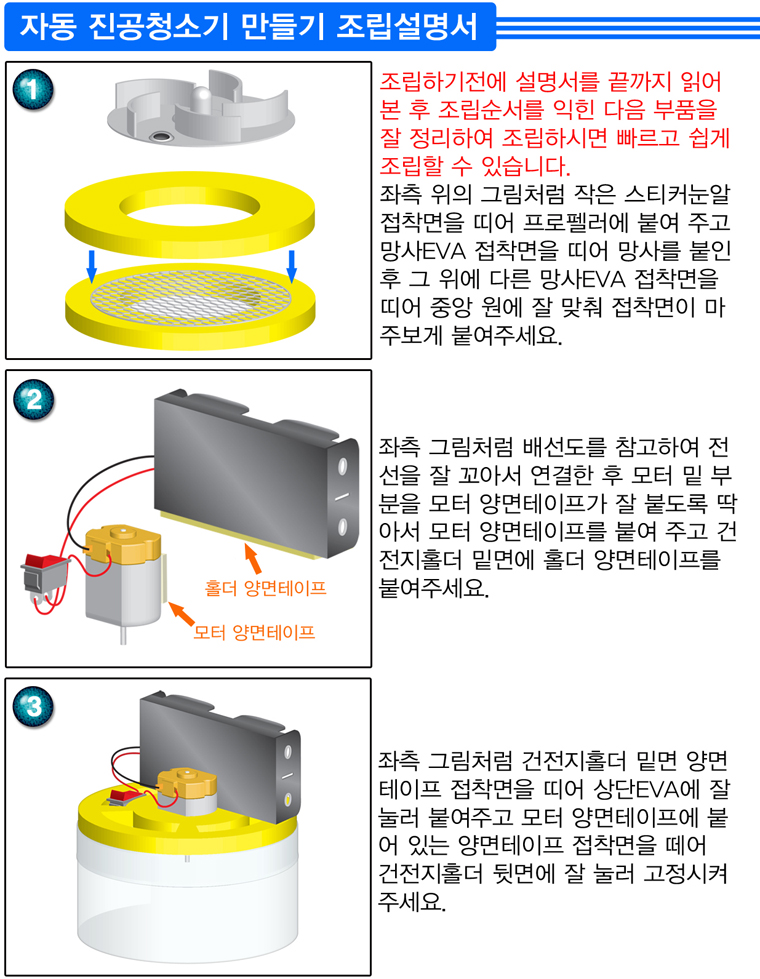 자동 진공청소기 만들기 조립설명서

1

조립하기전에 설명서를 끝까지 읽어 본 후 조립순서를 익힌 다음 부품을 잘 정리하여 조립하시면 빠르고 쉽게 조립할 수 있습니다.
좌측 위의 그림처럼 작은 스티커눈알 접착면을 띠어 프로펠러에 붙여 주고 망사EVA 접착면을 띠어 망사를 붙인 후 그 위에 다른 망사EVA 접착면을 띠어 중앙 원에 잘 맞춰 접착면이 마주보게 붙여주세요.

2

홀더 양면테이프
모터 양면테이프

좌측 그림처럼 배선도를 참고하여 전선을 잘 꼬아서 연결한 후 모터 밑 부분을 모터 양면테이프가 잘 붙도록 딱아서 모터 양면테이프를 붙여 주고 건전지홀더 밑면에 홀더 양면테이프를 붙여주세요.

3

좌측 그림처럼 건전지홀더 밑면 양면테이프 접착면을 띠어 상단EVA에 잘 눌러 붙여주고 모터 양면테이프에 붙어 있는 양면테이프 접착면을 떼어 건전지홀더 뒷면에 잘 눌러 고정시켜 주세요.