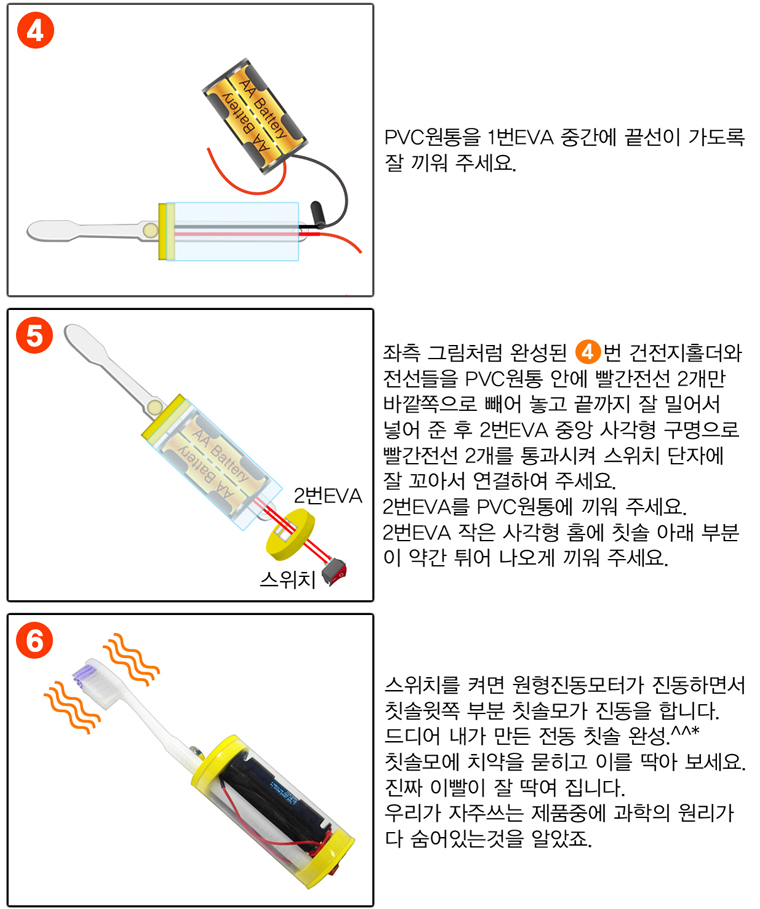 4

AA Battery
AA Battery

PVC원통을 1번EVA 중간에 끝선이 가도록 잘 끼워 주세요.

5

AA Battery
AA Battery

2번EVA

스위치

좌측 그림처럼 완성된 4번 건전지홀더와 전선들을 PVC원통 안에 빨간전선 2개만 바깥쪽으로 빼어 놓고 끝까지 잘 밀어서 넣어 준 후 2번EVA 중앙 사각형 구멍으로 빨간전선 2개를 통과시켜 스위치 단자에 잘 꼬아서 연결하여 주세요.
2번EVA를 PVC원통에 끼워 주세요.
2번EVA 작은 사각형 홈에 칫솔 아래 부분이 약간 튀어 나오게 끼워 주세요.

6

스위치를 켜면 원형진동모터가 진동하면서 칫솔윗쪽 부분 칫솔모가 진동을 합니다.
드디어 내가 만든 전동 칫솔 완성.^^*
칫솔모에 치약을 묻히고 이를 딱아 보세요.
진짜 이빨이 잘 딱여 집니다.
우리가 자주쓰는 제품중에 과학의 원리가 다 숨어있는것을 알았죠.