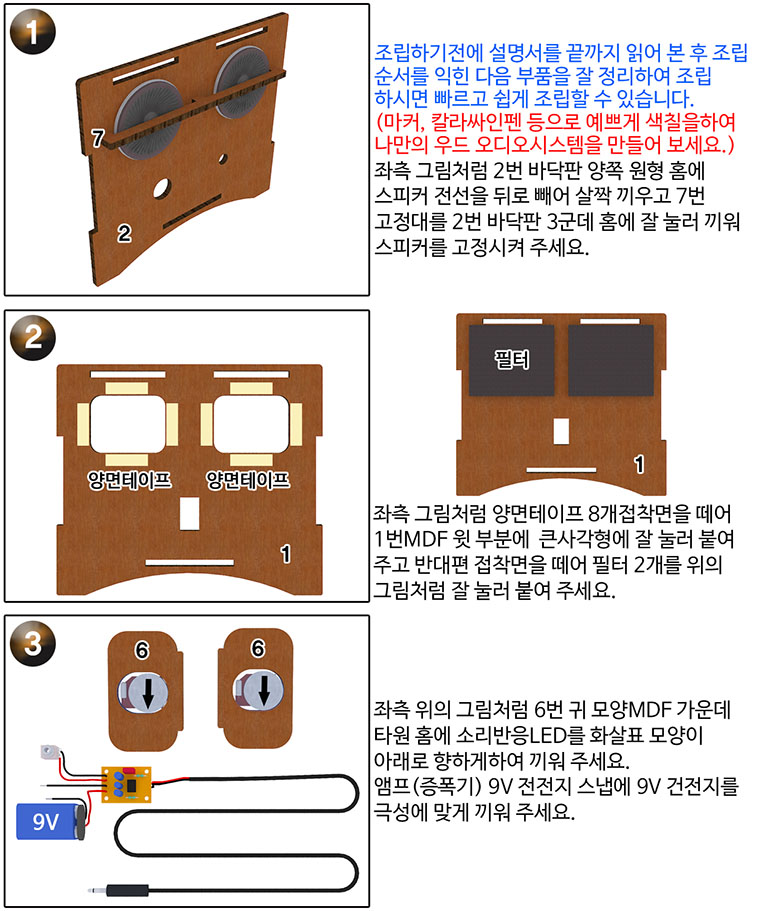 1

7

2

조립하기전에 설명서를 끝까지 읽어 본 후 조립 순서를 익힌 다음 부품을 잘 정리하여 조립 하시면 빠르고 쉽게 조립할 수 있습니다.
(마커, 칼라싸인펜 등으로 예쁘게 색칠을하여 나만의 우드 오디오시스템을 만들어 보세요.)
좌측 그림처럼 2번 바닥판 양쪽 원형 홈에 스피커 전선을 뒤로 빼어 살짝 끼우고 7번 고정대를 2번 바닥판 3군데 홈에 잘 눌러 끼워 스피커를 고정시켜 주세요.

2

양면테이프

양면테이프

1

필터

1

좌측 그림처럼 양면테이프 8개접착면을 떼어 1번MDF 윗 부분에 큰사각형에 잘 눌러 붙여 주고 반대편 접착면을 떼어 필터 2개를 위의 그림처럼 잘 눌러 붙여 주세요.

3

6

6

9V

좌측 위의 그림처럼 6번 귀 모양MDF 가운데 타원 홈에 소리반응LED를 화살표 모양이 아래로 향하게하여 끼워 주세요.
앰프(증폭기) 9V 전전지 스냅에 9V 건전지를 극성에 맞게 끼워 주세요.