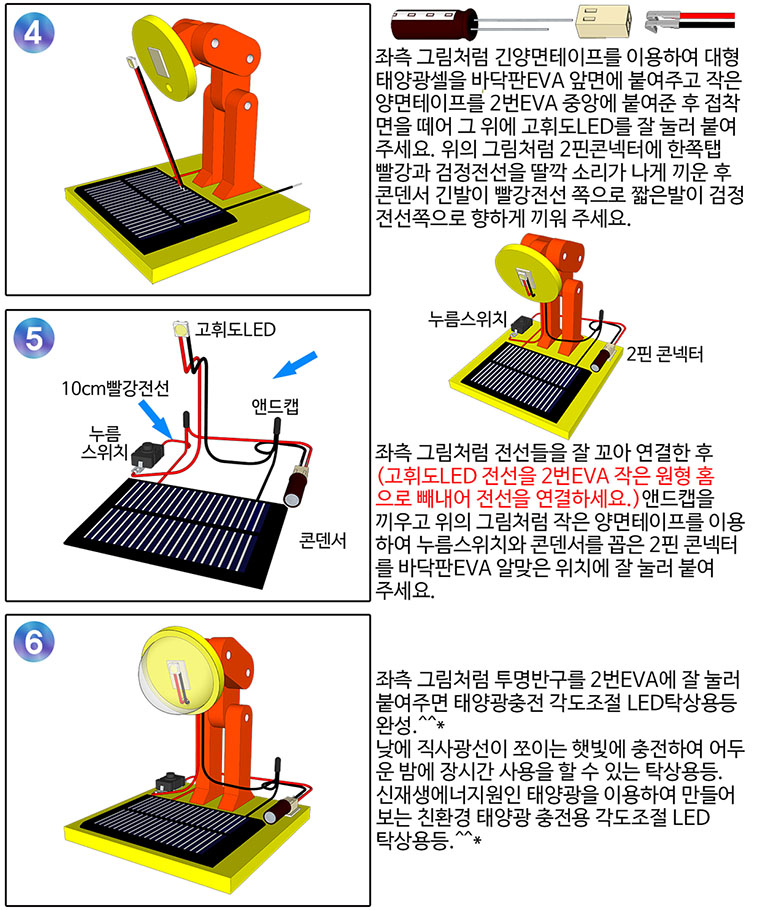 4

좌측 그림처럼 긴양면테이프를 이용하여 대형 태양광셀을 바닥판EVA 앞면에 붙여주고 작은 양면테이프를 2번EVA 중앙에 붙여준 후 접착면을 떼어 그 위에 고휘도LED를 잘 눌러 붙여 주세요. 위의 그림처럼 2핀콘넥터에 한쪽탭 빨강과 검정전선을 딸깍 소리가 나게 끼운 후 콘덴서 긴발이 빨강전선 쪽으로 짧은발이 검정 전선쪽으로 향하게 끼워 주세요.

누름스위치

2핀 콘넥터

5

고휘도LED

10cm빨강전선

앤드캡

누름 스위치

콘덴서

좌측 그림처럼 전선들을 잘 꼬아 연결한 후 (고휘도LED 전선을 2번EVA 작은 원형 홈으로 빼내어 전선을 연결하세요.)앤드캡을 끼우고 위의 그림처럼 작은 양면테이프를 이용하여 누름스위치와 콘덴서를 꼽은 2핀 콘넥터를 바닥판EVA 알맞은 위치에 잘 눌러 붙여 주세요.

6

좌측 그림처럼 투명반구를 2번EVA에 잘 눌러 붙여주면 태양광충전 각도조절 LED탁상용등 완성.^^*
낮에 직사광선이 쪼이는 햇빛에 충전하여 어두운 밤에 장시간 사용을 할 수 있는 탁상용등. 신재생에너지원인 태양광을 이용하여 만들어 보는 친환경 태양광 충전용 각도조절 LED 탁상용등.^^*