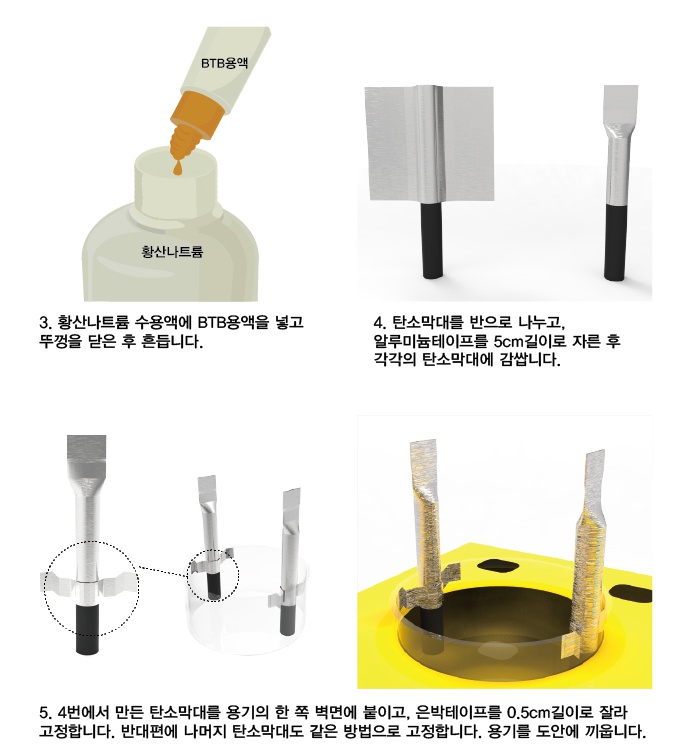 BTB용액

황산나트륨

3. 황산나트륨 수용액에 BTB용액을 넣고 뚜껑을 닫은 후 흔듭니다.

4. 탄소막대를 반으로 나누고, 알루미늄테이프를 5cm길이로 자른 후 각각의 탄소막대에 감쌉니다.

5. 4번에서 만든 탄소막대를 용기의 한 쪽 벽면에 붙이고, 은박테이프를 0.5cm길이로 잘라 고정합니다. 반대편에 나머지 탄소막대도 같은 방법으로 고정합니다. 용기를 도안에 끼웁니다.