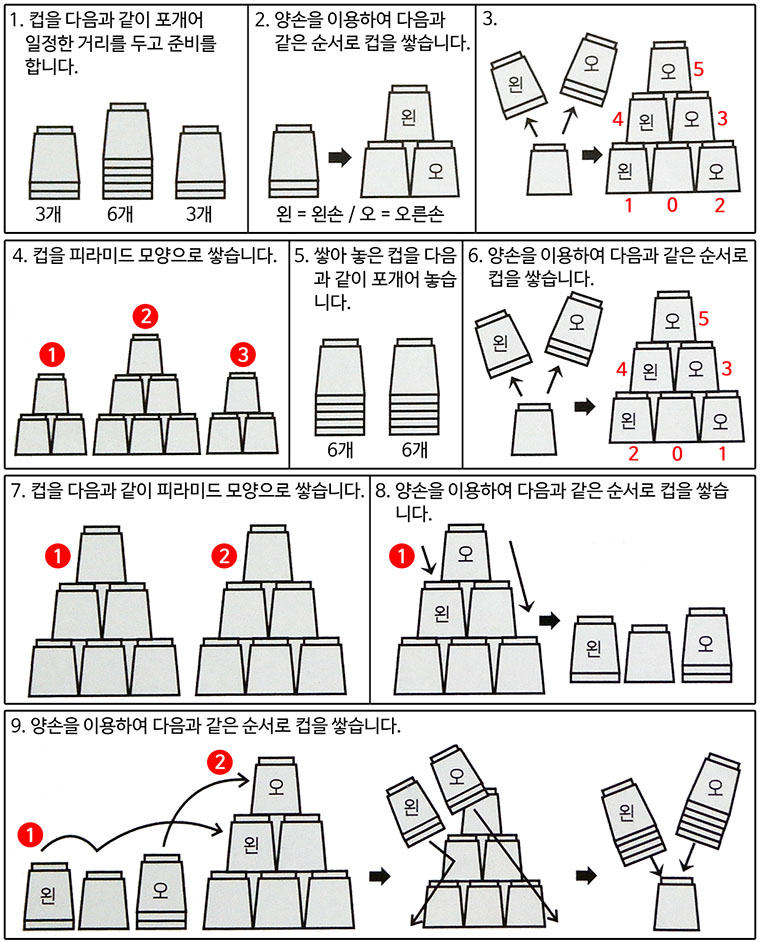 1. 컵을 다음과 같이 포개어 일정한 거리를 두고 준비를 합니다.

3개 6개 3개

2. 양손을 이용하여 다음과 같은 순서로 컵을 쌓습니다.

왼 오

왼 = 왼손 / 오 = 오른손

3.

왼 오

오 5
4 왼 오 3
왼 오
1 0 2

4. 컵을 피라미드 모양으로 쌓습니다.

1 2 3

5. 쌓아 놓은 컵을 다음과 같이 포개어 놓습니다.

6개 6개

6. 양손을 이용하여 다음과 같은 순서로 컵을 쌓습니다.

왼 오

오 5
4 왼 오 3
왼 오
2 0 1

7. 컵을 다음과 같이 피라미드 모양으로 쌓습니다.

1 2

8. 양손을 이용하여 다음과 같은 순서로 컵을 쌓습니다.

1 오
왼

왼 오

9. 양손을 이용하여 다음과 같은 순서로 컵을 쌓습니다.

1 2
왼 오
오
왼

왼 오

왼 오