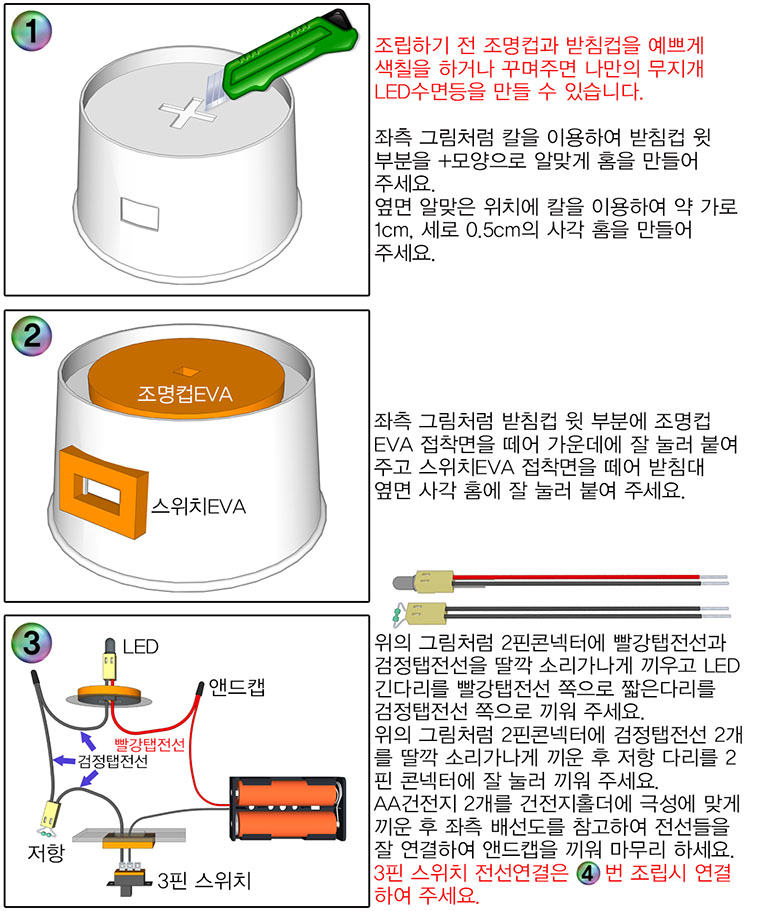 1

조립하기 전 조명컵과 받침컵을 예쁘게 색칠을 하거나 꾸며주면 나만의 무지개 LED수면등을 만들 수 있습니다.

좌측 그림처럼 칼을 이용하여 받침컵 윗 부분을 +모양으로 알맞게 홈을 만들어 주세요.
옆면 알맞은 위치에 칼을 이용하여 약 가로 1cm, 세로 0.5cm의 사각 홈을 만들어 주세요.

2

조명컵EVA

스위치EVA

좌측 그림처럼 받침컵 윗 부분에 조명컵 EVA 접착면을 떼어 가운데에 잘 눌러 붙여 주고 스위치EVA 접착면을 떼어 받침대 옆면 사각 홈에 잘 눌러 붙여 주세요.

3

LED

앤드캡

빨강탭전선

검정탭전선

저항

3핀 스위치

위의 그림처럼 2핀콘넥터에 빨강탭전선과 검정탭전선을 딸깍 소리가나게 끼우고 LED 긴다리를 빨강탭전선 쪽으로 짧은다리를 검정탭전선 쪽으로 끼워 주세요.
위의 그림처럼 2핀콘넥터에 검정탭전선 2개를 딸깍 소리가나게 끼운 후 저항 다리를 2핀 콘넥터에 잘 눌러 끼워 주세요.
AA건전지 2개를 건전지홀더에 극성에 맞게 끼운 후 좌측 배선도를 참고하여 전선들을 잘 연결하여 앤드캡을 끼워 마무리 하세요.
3핀 스위치 전선연결은 4 번 조립시 연결하여 주세요.