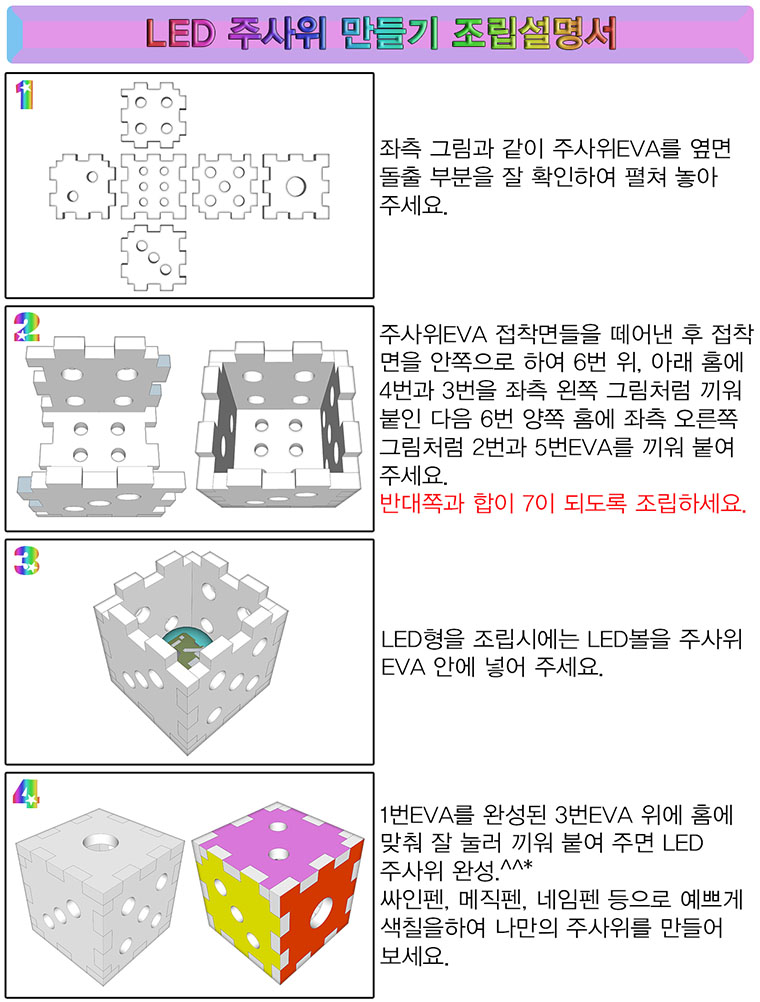 LED 주사위 만들기 조립설명서

1

좌측 그림과 같이 주사위EVA를 옆면 돌출 부분을 잘 확인하여 펼쳐 놓아 주세요.

2

주사위EVA 접착면들을 떼어낸 후 접착면을 안쪽으로 하여 6번 위, 아래 홈에 4번과 3번을 좌측 왼쪽 그림처럼 끼워 붙인 다음 6번 양쪽 홈에 좌측 오른쪽 그림처럼 2번과 5번EVA를 끼워 붙여 주세요.
반대쪽과 합이 7이 되도록 조립하세요.

3

LED형을 조립시에는 LED볼을 주사위 EVA 안에 넣어 주세요.

4

1번EVA를 완성된 3번EVA 위에 홈에 맞춰 잘 눌러 끼워 붙여 주면 LED 주사위 완성.^^*
싸인펜, 메직펜, 네임펜 등으로 예쁘게 색칠을하여 나만의 주사위를 만들어 보세요.