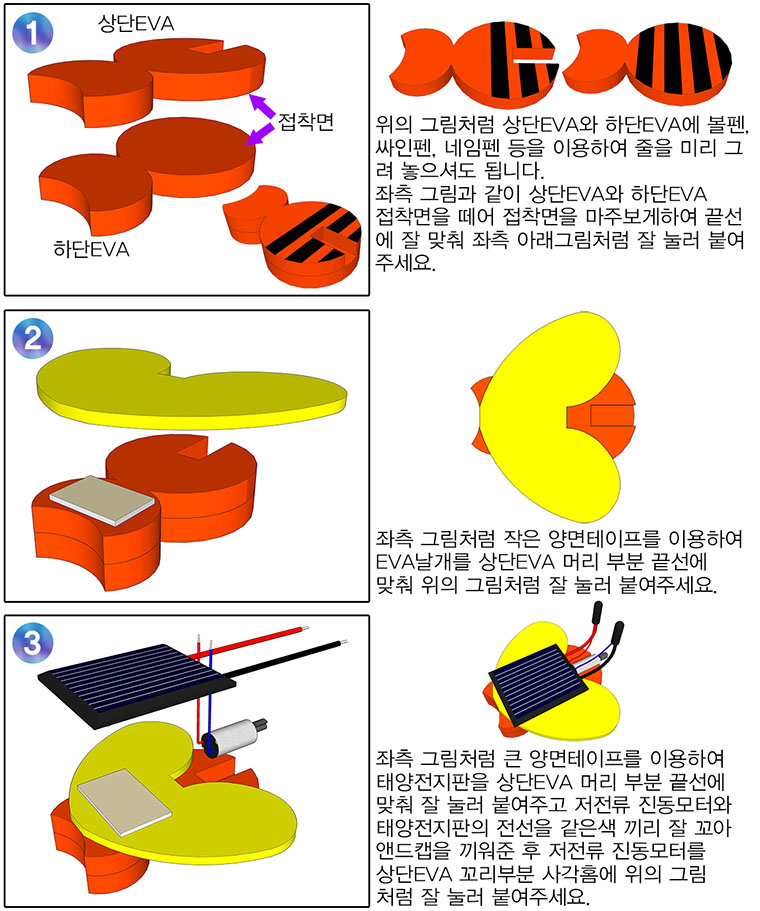 1

상단EVA

접착면

하단EVA

위의 그림처럼 상단EVA와 하단EVA에 볼펜, 싸인펜, 네임펜 등을 이용하여 줄을 미리 그려 놓으셔도 됩니다.
좌측 그림과 같이 상단EVA와 하단EVA 접착면을 떼어 접착면을 마주보게하여 끝선에 잘 맞춰 좌측 아래그림처럼 잘 눌러 붙여주세요.

2

좌측 그림처럼 작은 양면테이프를 이용하여 EVA날개를 상단EVA 머리 부분 끝선에 맞춰 위의 그림처럼 잘 눌러 붙여주세요.

3

좌측 그림처럼 큰 양면테이프를 이용하여 태양전지판을 상단EVA 머리 부분 끝선에 맞춰 잘 눌러 붙여주고 저전류 진동모터와 태양전지판의 전선을 같은색 끼리 잘 꼬아 앤드캡을 끼워준 후 저전류 진동모터를 상단EVA 꼬리부분 사각홈에 위의 그림처럼 잘 눌러 붙여주세요.