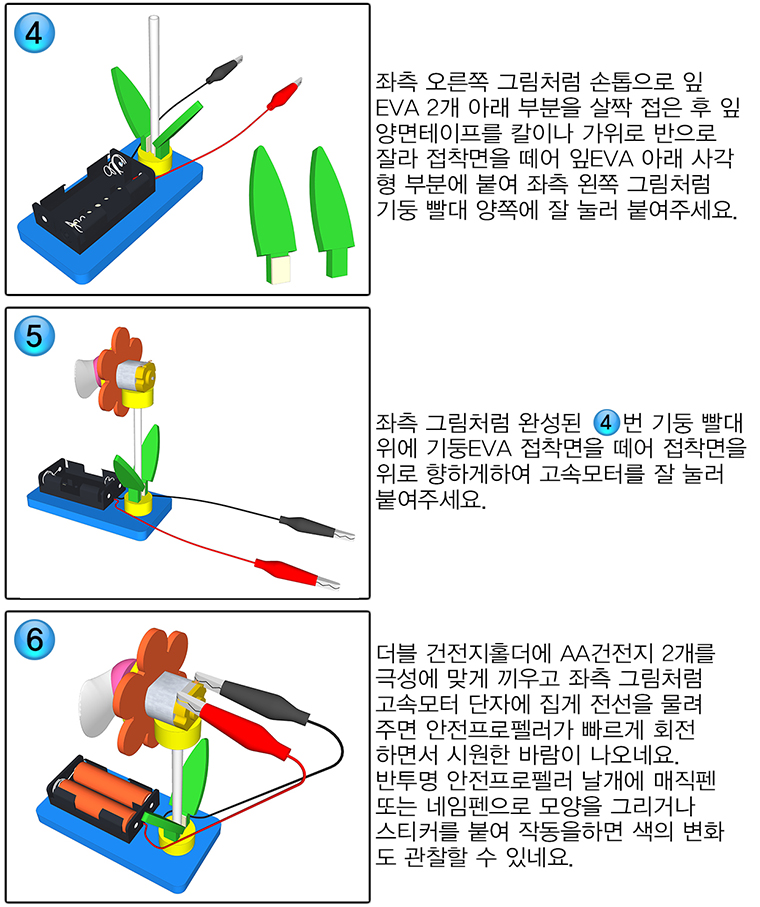 4

좌측 오른쪽 그림처럼 손톱으로 잎 EVA 2개 아래 부분을 살짝 접은 후 잎 양면테이프를 칼이나 가위로 반으로 잘라 접착면을 떼어 잎EVA 아래 사각형 부분에 붙여 좌측 왼쪽 그림처럼 기둥 빨대 양쪽에 잘 눌러 붙여주세요.

5

좌측 그림처럼 완성된 4번 기둥 빨대 위에 기둥EVA 접착면을 떼어 접착면을 위로 향하게하여 고속모터를 잘 눌러 붙여주세요.

6

더블 건전지홀더에 AA건전지 2개를 극성에 맞게 끼우고 좌측 그림처럼 고속모터 단자에 집게 전선을 물려 주면 안전프로펠러가 빠르게 회전 하면서 시원한 바람이 나오네요. 반투명 안전프로펠러 날개에 매직펜 또는 네임펜으로 모양을 그리거나 스티커를 붙여 작동을하면 색의 변화도 관찰할 수 있네요.