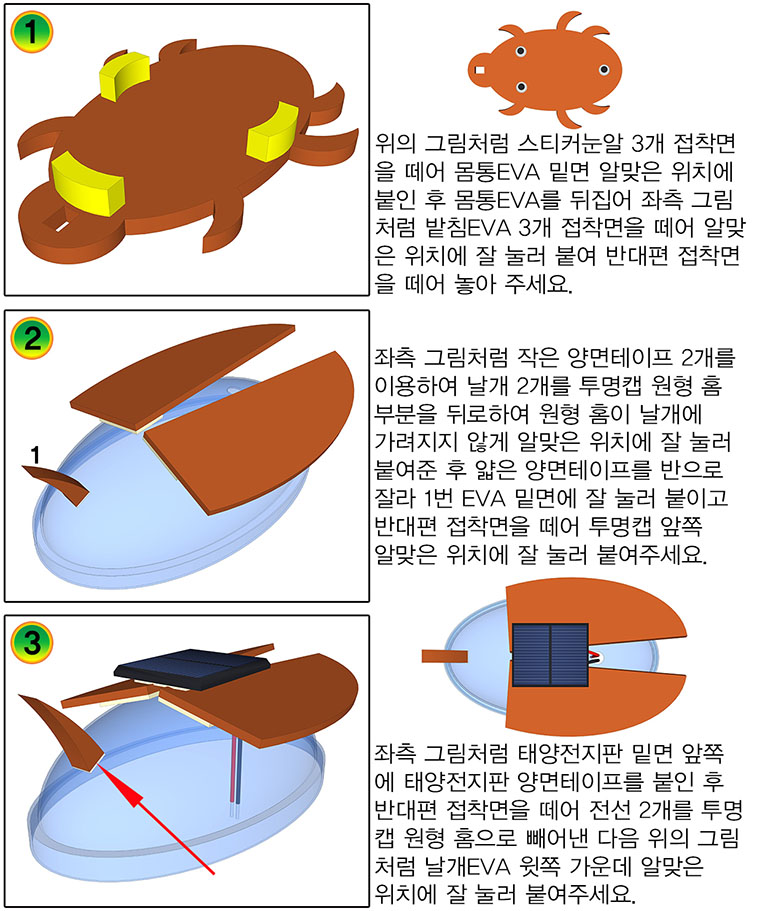 1

위의 그림처럼 스티커눈알 3개 접착면을 떼어 몸통EVA 밑면 알맞은 위치에 붙인 후 몸통EVA를 뒤집어 좌측 그림처럼 받침EVA 3개 접착면을 떼어 알맞은 위치에 잘 눌러 붙여 반대편 접착면을 떼어 놓아 주세요.

2

1

좌측 그림처럼 작은 양면테이프 2개를 이용하여 날개 2개를 투명캡 원형 홈 부분을 뒤로하여 원형 홈이 날개에 가려지지 않게 알맞은 위치에 잘 눌러 붙여준 후 얇은 양면테이프를 반으로 잘라 1번 EVA 밑면에 잘 눌러 붙이고 반대편 접착면을 떼어 투명캡 앞쪽 알맞은 위치에 잘 눌러 붙여주세요.

3

좌측 그림처럼 태양전지판 밑면 앞쪽에 태양전지판 양면테이프를 붙인 후 반대편 접착면을 떼어 전선 2개를 투명캡 원형 홈으로 빼어낸 다음 위의 그림처럼 날개EVA 윗쪽 가운데 알맞은 위치에 잘 눌러 붙여주세요.