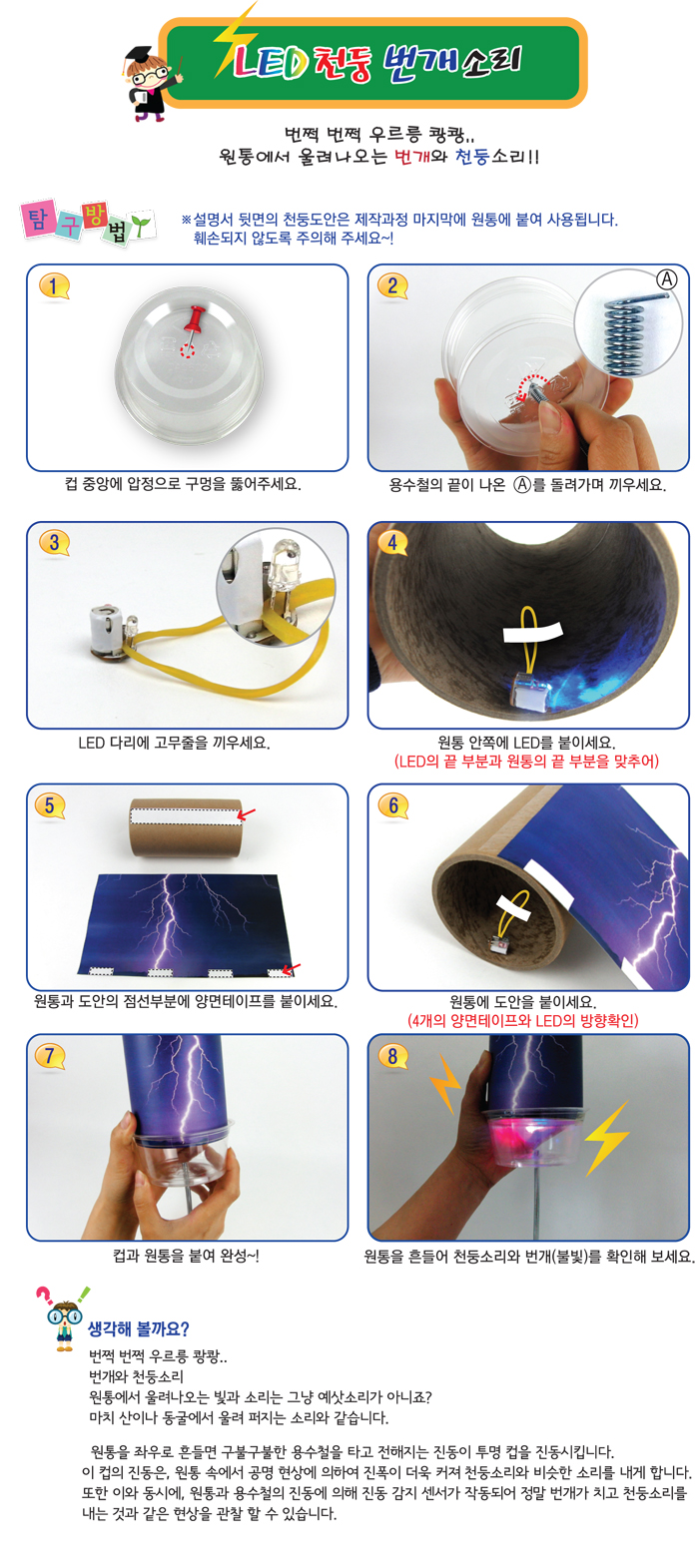 LED 천둥 번개소리

번쩍 번쩍 우르릉 쾅쾅..
원통에서 울려나오는 번개와 천둥소리!!

탐구방법

※설명서 뒷면의 천둥도안은 제작과정 마지막에 원통에 붙여 사용됩니다.
훼손되지 않도록 주의해 주세요~!

1
컵 중앙에 압정으로 구멍을 뚫어주세요.

2
Ⓐ
용수철의 끝이 나온 Ⓐ를 돌려가며 끼우세요.

3
LED 다리에 고무줄을 끼우세요.

4
원통 안쪽에 LED를 붙이세요.
(LED의 끝 부분과 원통의 끝 부분을 맞추어)

5
원통과 도안의 점선부분에 양면테이프를 붙이세요.

6
원통에 도안을 붙이세요.
(4개의 양면테이프와 LED의 방향확인)

7
컵과 원통을 붙여 완성~!

8
원통을 흔들어 천둥소리와 번개(불빛)를 확인해 보세요.

생각해 볼까요?
번쩍 번쩍 우르릉 쾅쾅..
번개와 천둥소리
원통에서 울려나오는 빛과 소리는 그냥 예삿소리가 아니죠?
마치 산이나 동굴에서 울려 퍼지는 소리와 같습니다.

원통을 좌우로 흔들면 구불구불한 용수철을 타고 전해지는 진동이 투명 컵을 진동시킵니다. 이 컵의 진동은, 원통 속에서 공명 현상에 의하여 진폭이 더욱 커져 천둥소리와 비슷한 소리를 내게 합니다. 또한 이와 동시에, 원통과 용수철의 진동에 의해 진동 감지 센서가 작동되어 정말 번개가 치고 천둥소리를 내는 것과 같은 현상을 관찰 할 수 있습니다.