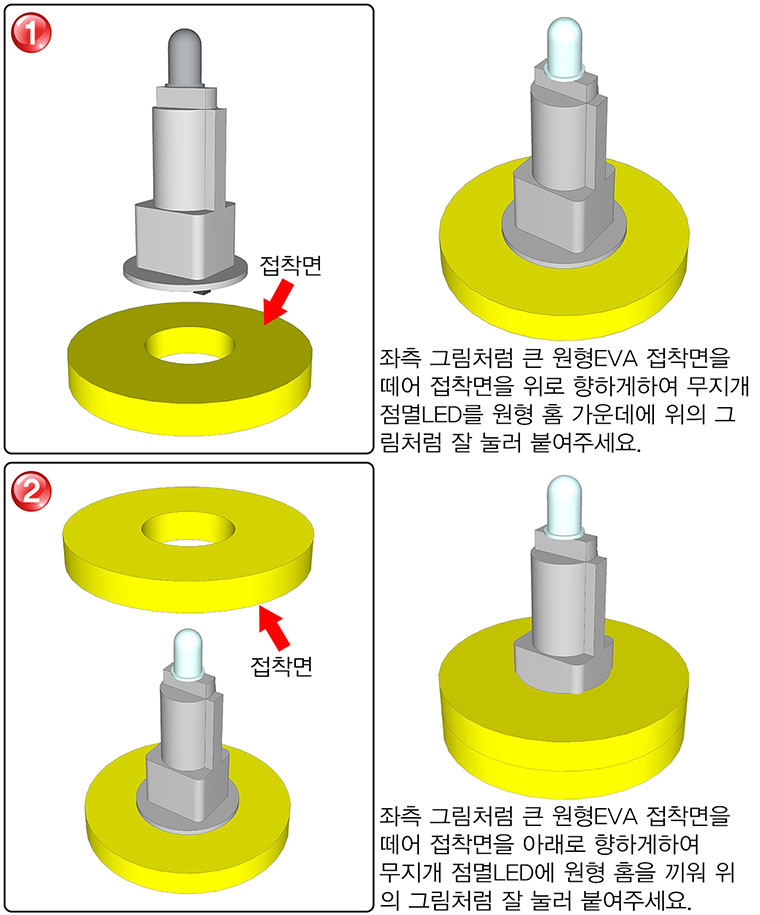 1

접착면

좌측 그림처럼 큰 원형EVA 접착면을 떼어 접착면을 위로 향하게하여 무지개 점멸LED를 원형 홈 가운데에 위의 그림처럼 잘 눌러 붙여주세요.

2

접착면

좌측 그림처럼 큰 원형EVA 접착면을 떼어 접착면을 아래로 향하게하여 무지개 점멸LED에 원형 홈을 끼워 위의 그림처럼 잘 눌러 붙여주세요.