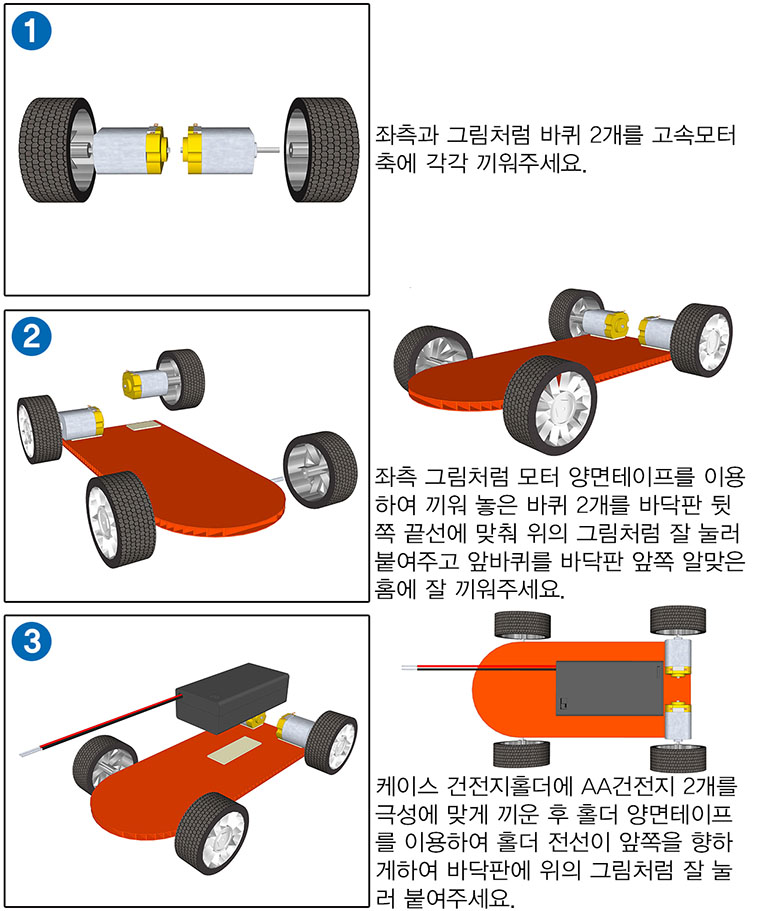 1

좌측과 그림처럼 바퀴 2개를 고속모터 축에 각각 끼워주세요.

2

좌측 그림처럼 모터 양면테이프를 이용하여 끼워 놓은 바퀴 2개를 바닥판 뒷쪽 끝선에 맞춰 위의 그림처럼 잘 눌러 붙여주고 앞바퀴를 바닥판 앞쪽 알맞은 홈에 잘 끼워주세요.

3

케이스 건전지홀더에 AA건전지 2개를 극성에 맞게 끼운 후 홀더 양면테이프를 이용하여 홀더 전선이 앞쪽을 향하게하여 바닥판에 위의 그림처럼 잘 눌러 붙여주세요.