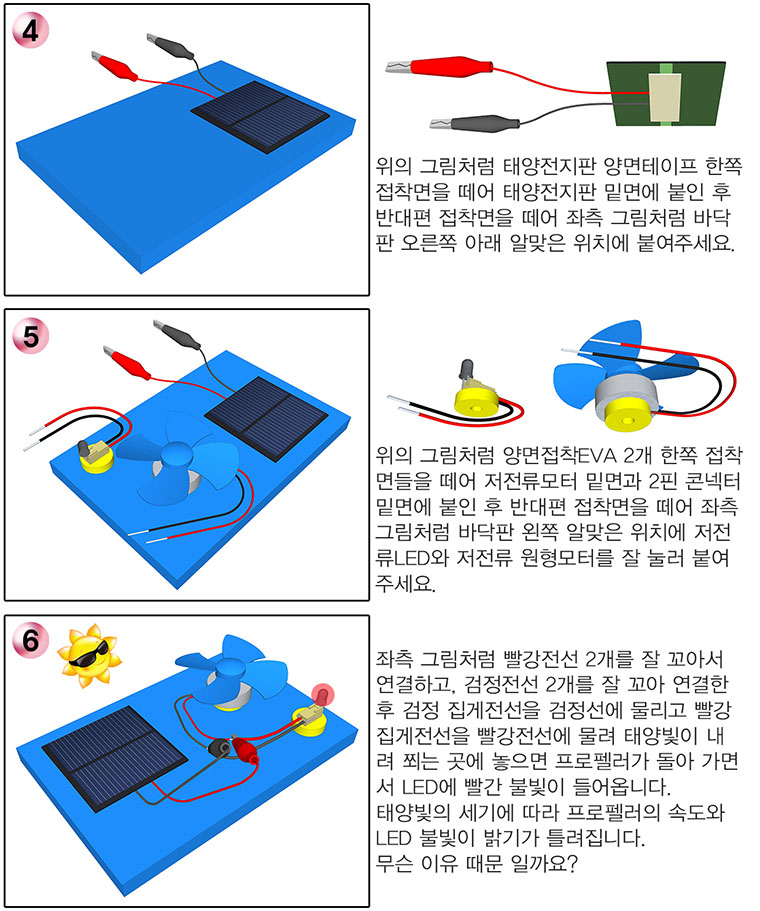 4

위의 그림처럼 태양전지판 양면테이프 한쪽 접착면을 떼어 태양전지판 밑면에 붙인 후 반대편 접착면을 떼어 좌측 그림처럼 바닥판 오른쪽 아래 알맞은 위치에 붙여주세요.

5

위의 그림처럼 양면접착EVA 2개 한쪽 접착면들을 떼어 저전류모터 밑면과 2핀 콘넥터 밑면에 붙인 후 반대편 접착면을 떼어 좌측 그림처럼 바닥판 왼쪽 알맞은 위치에 저전류LED와 저전류 원형모터를 잘 눌러 붙여주세요.

6

좌측 그림처럼 빨강전선 2개를 잘 꼬아서 연결하고, 검정전선 2개를 잘 꼬아 연결한 후 검정 집게전선을 검정선에 물리고 빨강 집게전선을 빨강전선에 물려 태양빛이 내려 쬐는 곳에 놓으면 프로펠러가 돌아 가면서 LED에 빨간 불빛이 들어옵니다.
태양빛의 세기에 따라 프로펠러의 속도와 LED 불빛이 밝기가 틀려집니다.
무슨 이유 때문 일까요?