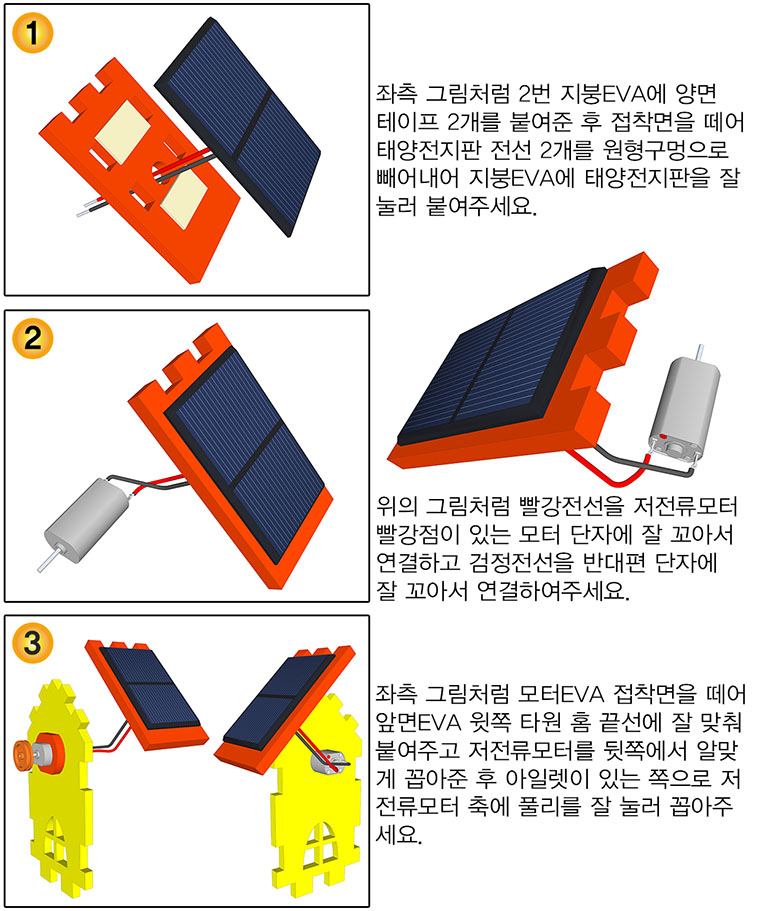 1

좌측 그림처럼 2번 지붕EVA에 양면 테이프 2개를 붙여준 후 접착면을 떼어 태양전지판 전선 2개를 원형구멍으로 빼어내어 지붕EVA에 태양전지판을 잘 눌러 붙여주세요.

2

위의 그림처럼 빨강전선을 저전류모터 빨강점이 있는 모터 단자에 잘 꼬아서 연결하고 검정전선을 반대편 단자에 잘 꼬아서 연결하여주세요.

3

좌측 그림처럼 모터EVA 접착면을 떼어 앞면EVA 윗쪽 타원 홈 끝선에 잘 맞춰 붙여주고 저전류모터를 뒷쪽에서 알맞게 꼽아준 후 아일렛이 있는 쪽으로 저전류모터 축에 풀리를 잘 눌러 꼽아주세요.