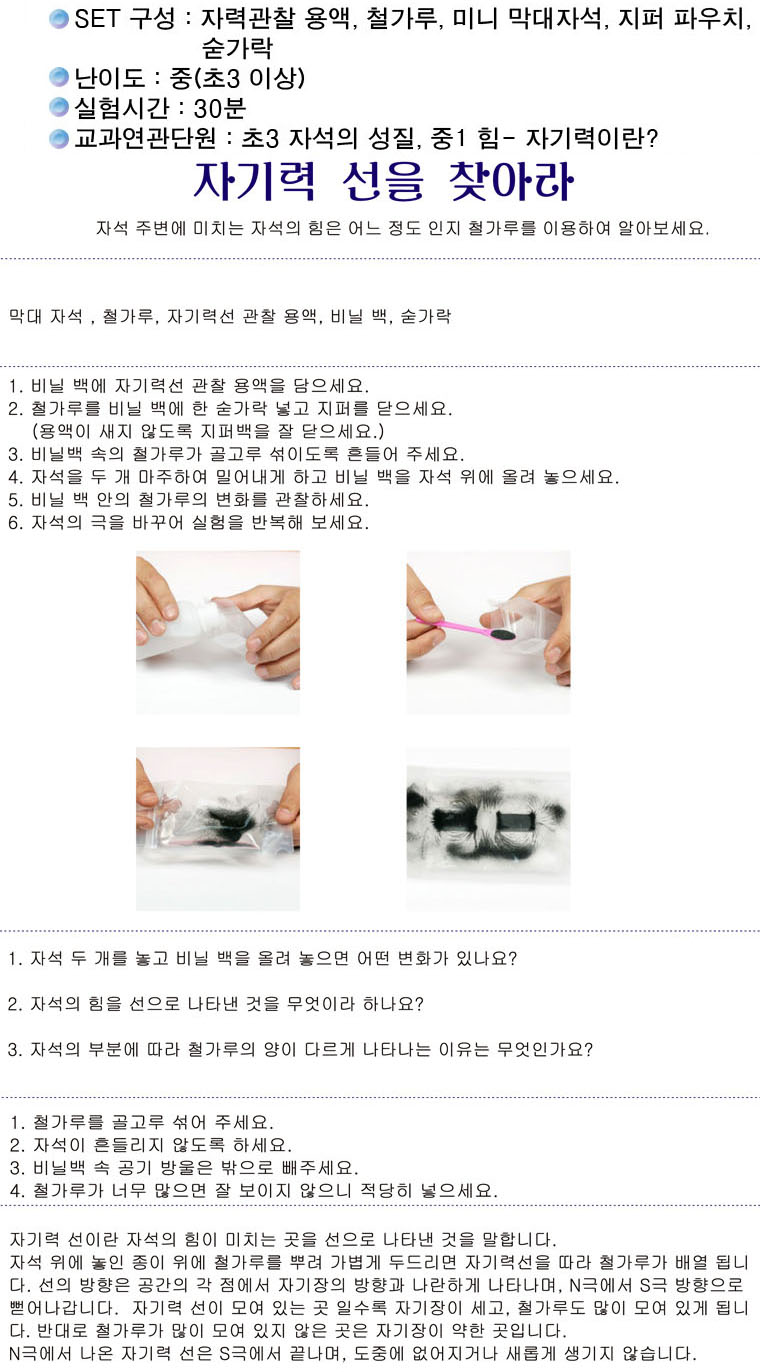 SET 구성 : 자력관찰 용액, 철가루, 미니 막대자석, 지퍼 파우치, 숟가락
난이도 : 중(초3 이상)
실험시간 : 30분
교과연관단원 : 초3 자석의 성질, 중1 힘- 자기력이란?

자기력 선을 찾아라

자석 주변에 미치는 자석의 힘은 어느 정도 인지 철가루를 이용하여 알아보세요.

막대 자석 , 철가루, 자기력선 관찰 용액, 비닐 백, 숟가락

1. 비닐 백에 자기력선 관찰 용액을 담으세요.
2. 철가루를 비닐 백에 한 숟가락 넣고 지퍼를 닫으세요.
(용액이 새지 않도록 지퍼백을 잘 닫으세요.)
3. 비닐백 속의 철가루가 골고루 섞이도록 흔들어 주세요.
4. 자석을 두 개 마주하여 밀어내게 하고 비닐 백을 자석 위에 올려 놓으세요.
5. 비닐 백 안의 철가루의 변화를 관찰하세요.
6. 자석의 극을 바꾸어 실험을 반복해 보세요.

1. 자석 두 개를 놓고 비닐 백을 올려 놓으면 어떤 변화가 있나요?

2. 자석의 힘을 선으로 나타낸 것을 무엇이라 하나요?

3. 자석의 부분에 따라 철가루의 양이 다르게 나타나는 이유는 무엇인가요?

1. 철가루를 골고루 섞어 주세요.
2. 자석이 흔들리지 않도록 하세요.
3. 비닐백 속 공기 방울은 밖으로 빼주세요.
4. 철가루가 너무 많으면 잘 보이지 않으니 적당히 넣으세요.

자기력 선이란 자석의 힘이 미치는 곳을 선으로 나타낸 것을 말합니다.
자석 위에 놓인 종이 위에 철가루를 뿌려 가볍게 두드리면 자기력선을 따라 철가루가 배열 됩니다. 선의 방향은 공간의 각 점에서 자기장의 방향과 나란하게 나타나며, N극에서 S극 방향으로 뻗어나갑니다. 자기력 선이 모여 있는 곳 일수록 자기장이 세고, 철가루도 많이 모여 있게 됩니다. 반대로 철가루가 많이 모여 있지 않은 곳은 자기장이 약한 곳입니다.
N극에서 나온 자기력 선은 S극에서 끝나며, 도중에 없어지거나 새롭게 생기지 않습니다.