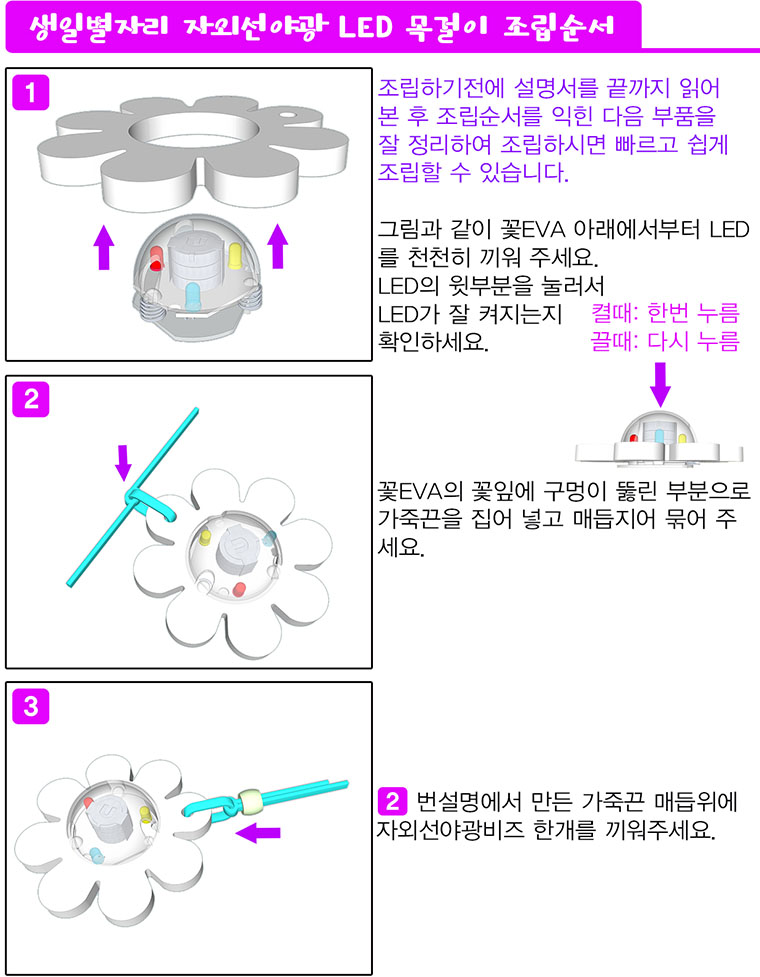 생일별자리 자외선야광 LED 목걸이 조립순서

1

조립하기전에 설명서를 끝까지 읽어 본 후 조립순서를 익힌 다음 부품을 잘 정리하여 조립하시면 빠르고 쉽게 조립할 수 있습니다.

그림과 같이 꽃EVA 아래에서부터 LED를 천천히 끼워 주세요.
LED의 윗부분을 눌러서 LED가 잘 켜지는지 확인하세요.

켤때: 한번 누름
끌때: 다시 누름

2

꽃EVA의 꽃잎에 구멍이 뚫린 부분으로 가죽끈을 집어 넣고 매듭지어 묶어 주세요.

3

2 번설명에서 만든 가죽끈 매듭위에 자외선야광비즈 한개를 끼워주세요.