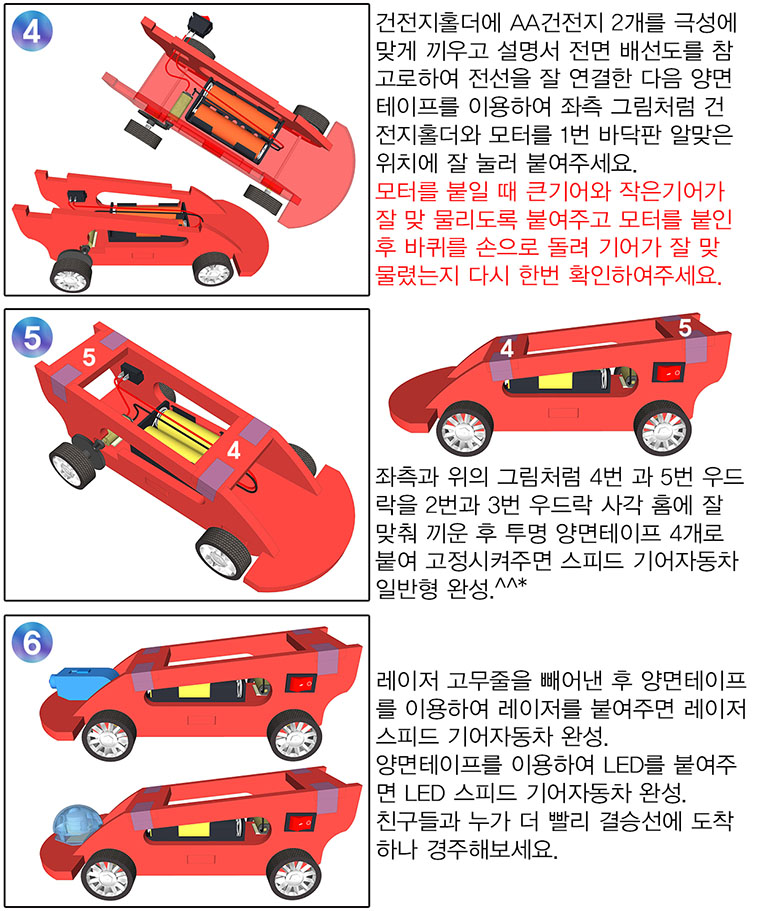 4

건전지홀더에 AA건전지 2개를 극성에 맞게 끼우고 설명서 전면 배선도를 참고로하여 전선을 잘 연결한 다음 양면테이프를 이용하여 좌측 그림처럼 건전지홀더와 모터를 1번 바닥판 알맞은 위치에 잘 눌러 붙여주세요.
모터를 붙일 때 큰기어와 작은기어가 잘 맞 물리도록 붙여주고 모터를 붙인 후 바퀴를 손으로 돌려 기어가 잘 맞 물렸는지 다시 한번 확인하여주세요.

5

5

4

4

5

좌측과 위의 그림처럼 4번 과 5번 우드락을 2번과 3번 우드락 사각 홈에 잘 맞춰 끼운 후 투명 양면테이프 4개로 붙여 고정시켜주면 스피드 기어자동차 일반형 완성.^^*

6

레이저 고무줄을 빼어낸 후 양면테이프를 이용하여 레이저를 붙여주면 레이저 스피드 기어자동차 완성.
양면테이프를 이용하여 LED를 붙여주면 LED 스피드 기어자동차 완성.
친구들과 누가 더 빨리 결승선에 도착하나 경주해보세요.