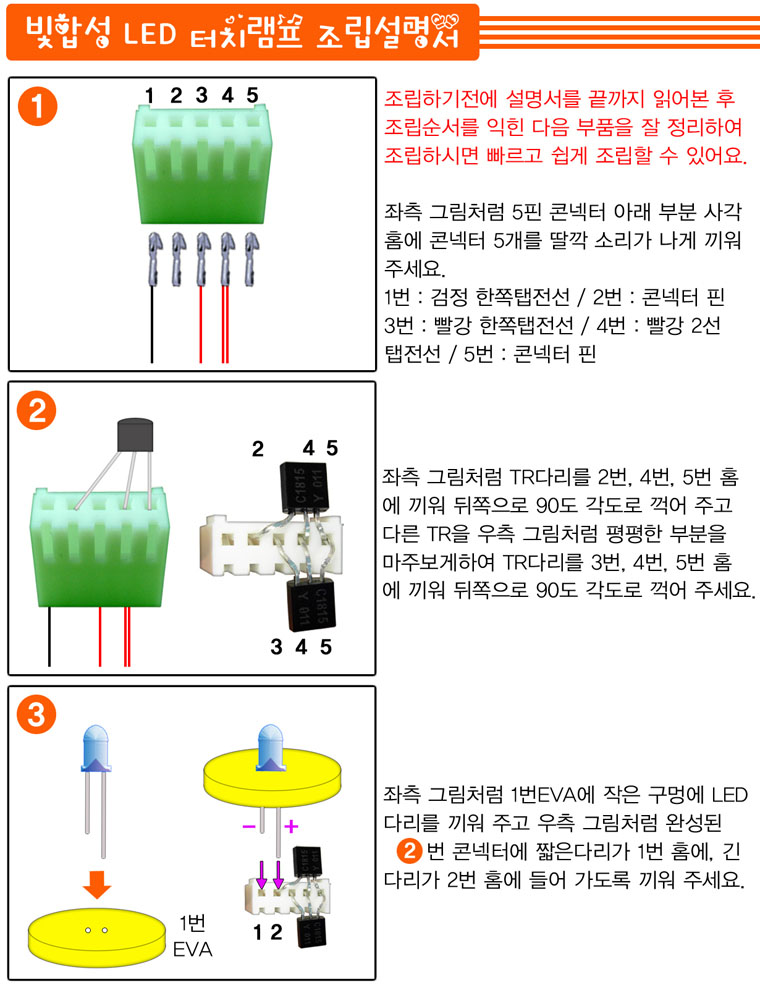 빛합성 LED 터치램프 조립설명서

1

1 2 3 4 5

조립하기전에 설명서를 끝까지 읽어본 후 조립순서를 익힌 다음 부품을 잘 정리하여 조립하시면 빠르고 쉽게 조립할 수 있어요.

좌측 그림처럼 5핀 콘넥터 아래 부분 사각 홈에 콘넥터 5개를 딸깍 소리가 나게 끼워 주세요.
1번 : 검정 한쪽탭전선 / 2번 : 콘넥터 핀
3번 : 빨강 한쪽탭전선 / 4번 : 빨강 2선 탭전선 / 5번 : 콘넥터 핀

2

2 4 5

C1815 Y 011

C1815 Y 011

3 4 5

좌측 그림처럼 TR다리를 2번, 4번, 5번 홈에 끼워 뒤쪽으로 90도 각도로 꺽어 주고 다른 TR을 우측 그림처럼 평평한 부분을 마주보게하여 TR다리를 3번, 4번, 5번 홈에 끼워 뒤쪽으로 90도 각도로 꺽어 주세요.

3

1번
EVA

− +

1 2

좌측 그림처럼 1번EVA에 작은 구멍에 LED 다리를 끼워 주고 우측 그림처럼 완성된
2 번 콘넥터에 짧은다리가 1번 홈에, 긴 다리가 2번 홈에 들어 가도록 끼워 주세요.