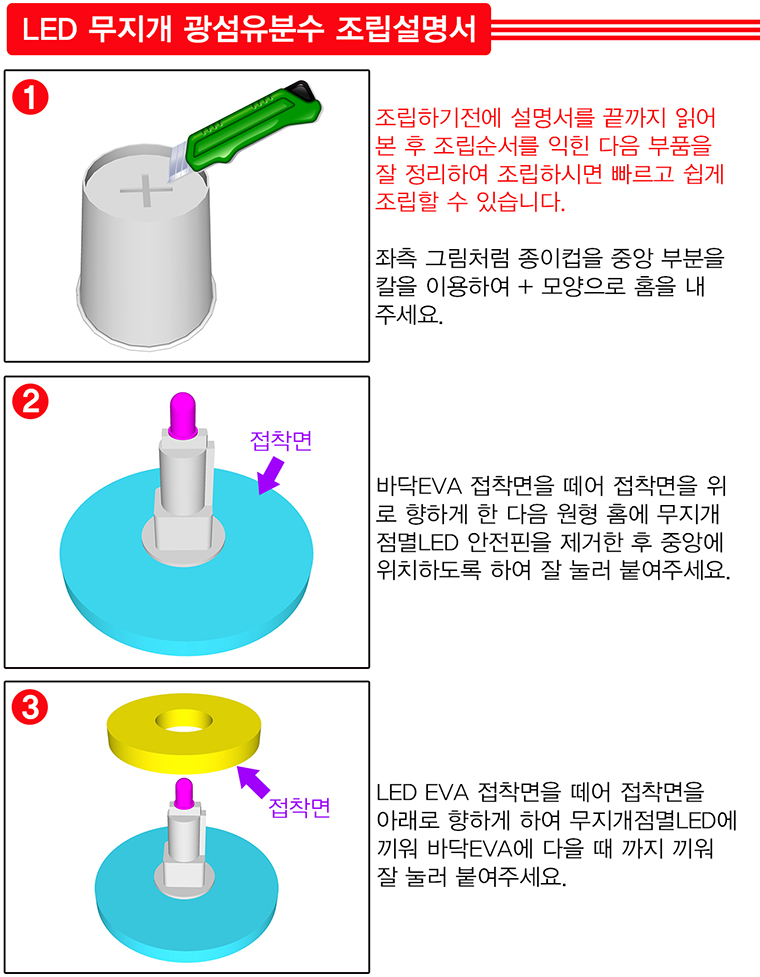 LED 무지개 광섬유분수 조립설명서

1

조립하기전에 설명서를 끝까지 읽어 본 후 조립순서를 익힌 다음 부품을 잘 정리하여 조립하시면 빠르고 쉽게 조립할 수 있습니다.

좌측 그림처럼 종이컵을 중앙 부분을 칼을 이용하여 + 모양으로 홈을 내 주세요.

2

접착면

바닥EVA 접착면을 떼어 접착면을 위로 향하게 한 다음 원형 홈에 무지개 점멸LED 안전핀을 제거한 후 중앙에 위치하도록 하여 잘 눌러 붙여주세요.

3

접착면

LED EVA 접착면을 떼어 접착면을 아래로 향하게 하여 무지개점멸LED에 끼워 바닥EVA에 다을 때 까지 끼워 잘 눌러 붙여주세요.