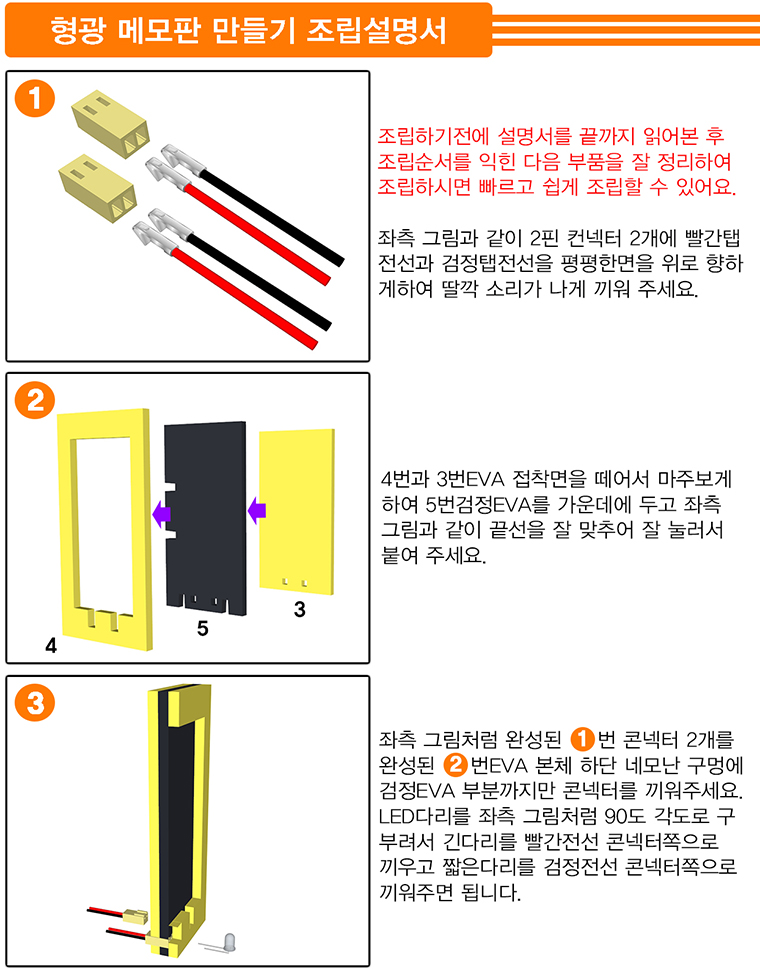 형광 메모판 만들기 조립설명서

1

조립하기전에 설명서를 끝까지 읽어본 후 조립순서를 익힌 다음 부품을 잘 정리하여 조립하시면 빠르고 쉽게 조립할 수 있어요.

좌측 그림과 같이 2핀 컨넥터 2개에 빨간탭 전선과 검정탭전선을 평평한면을 위로 향하게하여 딸깍 소리가 나게 끼워 주세요.

2

4

5

3

4번과 3번EVA 접착면을 떼어서 마주보게 하여 5번검정EVA를 가운데에 두고 좌측 그림과 같이 끝선을 잘 맞추어 잘 눌러서 붙여 주세요.

3

좌측 그림처럼 완성된 1번 콘넥터 2개를 완성된 2번EVA 본체 하단 네모난 구멍에 검정EVA 부분까지만 콘넥터를 끼워주세요. LED다리를 좌측 그림처럼 90도 각도로 구부려서 긴다리를 빨간전선 콘넥터쪽으로 끼우고 짧은다리를 검정전선 콘넥터쪽으로 끼워주면 됩니다.