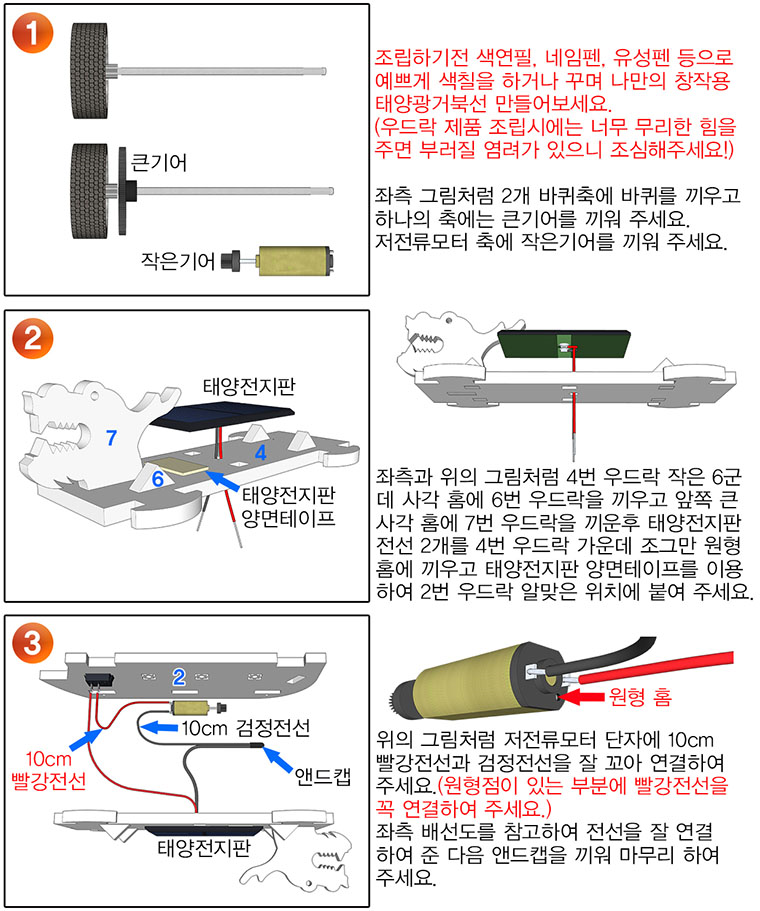 1

큰기어

작은기어

조립하기전 색연필, 네임펜, 유성펜 등으로 예쁘게 색칠을 하거나 꾸며 나만의 창작용 태양광거북선 만들어보세요.
(우드락 제품 조립시에는 너무 무리한 힘을 주면 부러질 염려가 있으니 조심해주세요!)

좌측 그림처럼 2개 바퀴축에 바퀴를 끼우고 하나의 축에는 큰기어를 끼워 주세요.
저전류모터 축에 작은기어를 끼워 주세요.

2

태양전지판

7

4

6

태양전지판 양면테이프

좌측과 위의 그림처럼 4번 우드락 작은 6군데 사각 홈에 6번 우드락을 끼우고 앞쪽 큰 사각 홈에 7번 우드락을 끼운후 태양전지판 전선 2개를 4번 우드락 가운데 조그만 원형 홈에 끼우고 태양전지판 양면테이프를 이용하여 2번 우드락 알맞은 위치에 붙여 주세요.

3

2

10cm 검정전선

10cm 빨강전선

앤드캡

태양전지판

원형 홈

위의 그림처럼 저전류모터 단자에 10cm 빨강전선과 검정전선을 잘 꼬아 연결하여 주세요.(원형점이 있는 부분에 빨강전선을 꼭 연결하여 주세요.)
좌측 배선도를 참고하여 전선을 잘 연결하여 준 다음 앤드캡을 끼워 마무리 하여 주세요.