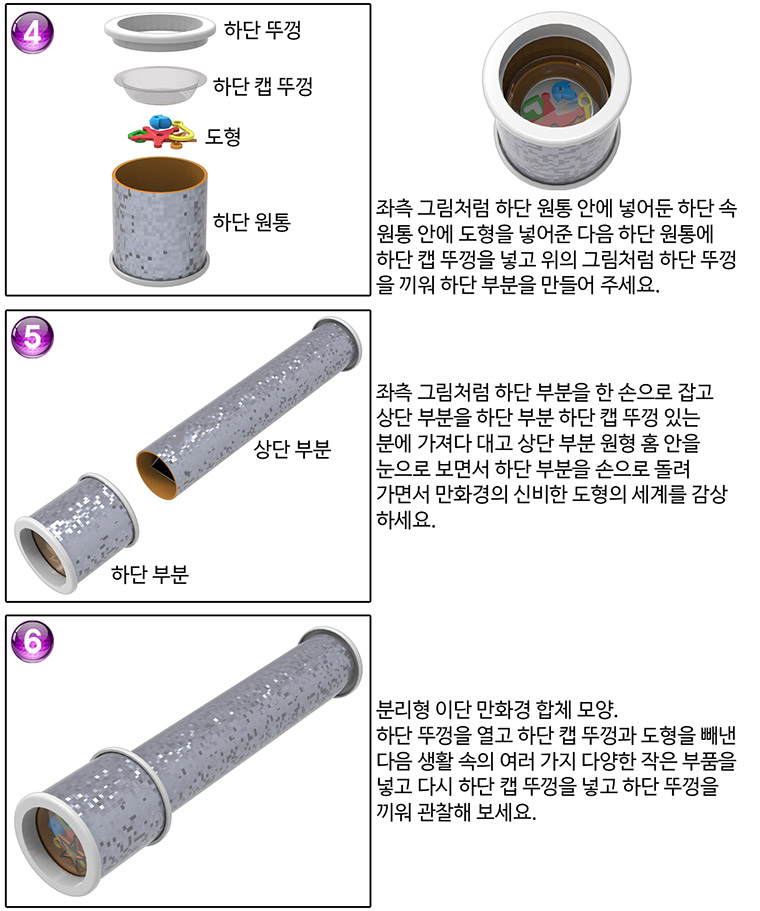 4

하단 뚜껑

하단 캡 뚜껑

도형

하단 원통

좌측 그림처럼 하단 원통 안에 넣어둔 하단 속 원통 안에 도형을 넣어준 다음 하단 원통에 하단 캡 뚜껑을 넣고 위의 그림처럼 하단 뚜껑을 끼워 하단 부분을 만들어 주세요.

5

상단 부분

하단 부분

좌측 그림처럼 하단 부분을 한 손으로 잡고 상단 부분을 하단 부분 하단 캡 뚜껑 있는 분에 가져다 대고 상단 부분 원형 홈 안을 눈으로 보면서 하단 부분을 손으로 돌려 가면서 만화경의 신비한 도형의 세계를 감상 하세요.

6

분리형 이단 만화경 합체 모양.
하단 뚜껑을 열고 하단 캡 뚜껑과 도형을 빼낸 다음 생활 속의 여러 가지 다양한 작은 부품을 넣고 다시 하단 캡 뚜껑을 넣고 하단 뚜껑을 끼워 관찰해 보세요.