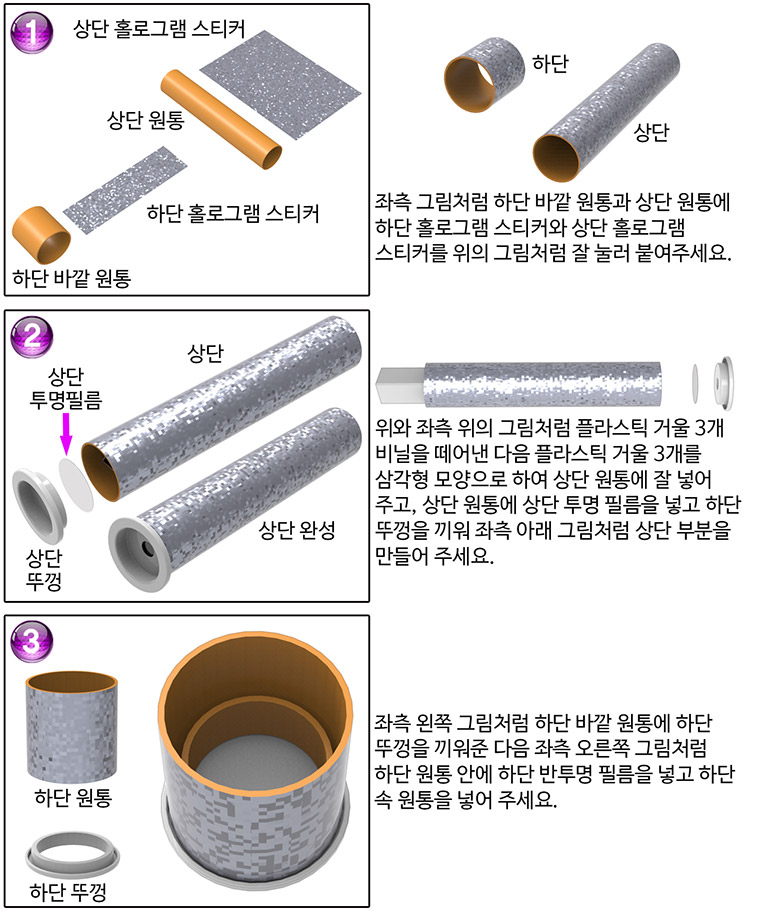 1

상단 홀로그램 스티커

상단 원통

하단 홀로그램 스티커

하단 바깥 원통

하단

상단

좌측 그림처럼 하단 바깥 원통과 상단 원통에 하단 홀로그램 스티커와 상단 홀로그램 스티커를 위의 그림처럼 잘 눌러 붙여주세요.

2

상단

상단 투명필름

상단 뚜껑

상단 완성

위와 좌측 위의 그림처럼 플라스틱 거울 3개 비닐을 떼어낸 다음 플라스틱 거울 3개를 삼각형 모양으로 하여 상단 원통에 잘 넣어 주고, 상단 원통에 상단 투명 필름을 넣고 하단 뚜껑을 끼워 좌측 아래 그림처럼 상단 부분을 만들어 주세요.

3

하단 원통

하단 뚜껑

좌측 왼쪽 그림처럼 하단 바깥 원통에 하단 뚜껑을 끼워준 다음 좌측 오른쪽 그림처럼 하단 원통 안에 하단 반투명 필름을 넣고 하단 속 원통을 넣어 주세요.