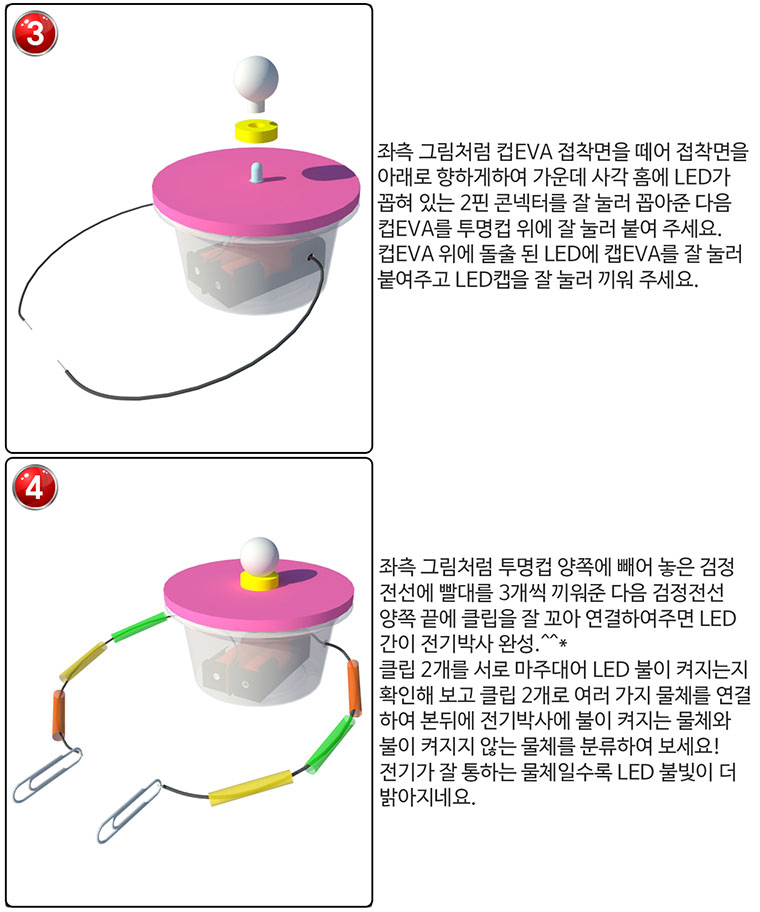 3

좌측 그림처럼 컵EVA 접착면을 떼어 접착면을 아래로 향하게하여 가운데 사각 홈에 LED가 꼽혀 있는 2핀 콘넥터를 잘 눌러 꼽아준 다음 컵EVA를 투명컵 위에 잘 눌러 붙여 주세요. 컵EVA 위에 돌출 된 LED에 캡EVA를 잘 눌러 붙여주고 LED캡을 잘 눌러 끼워 주세요.

4

좌측 그림처럼 투명컵 양쪽에 빼어 놓은 검정 전선에 빨대를 3개씩 끼워준 다음 검정전선 양쪽 끝에 클립을 잘 꼬아 연결하여주면 LED 간이 전기박사 완성.^^*
클립 2개를 서로 마주대어 LED 불이 켜지는지 확인해 보고 클립 2개로 여러 가지 물체를 연결하여 본뒤에 전기박사에 불이 켜지는 물체와 불이 켜지지 않는 물체를 분류하여 보세요!
전기가 잘 통하는 물체일수록 LED 불빛이 더 밝아지네요.